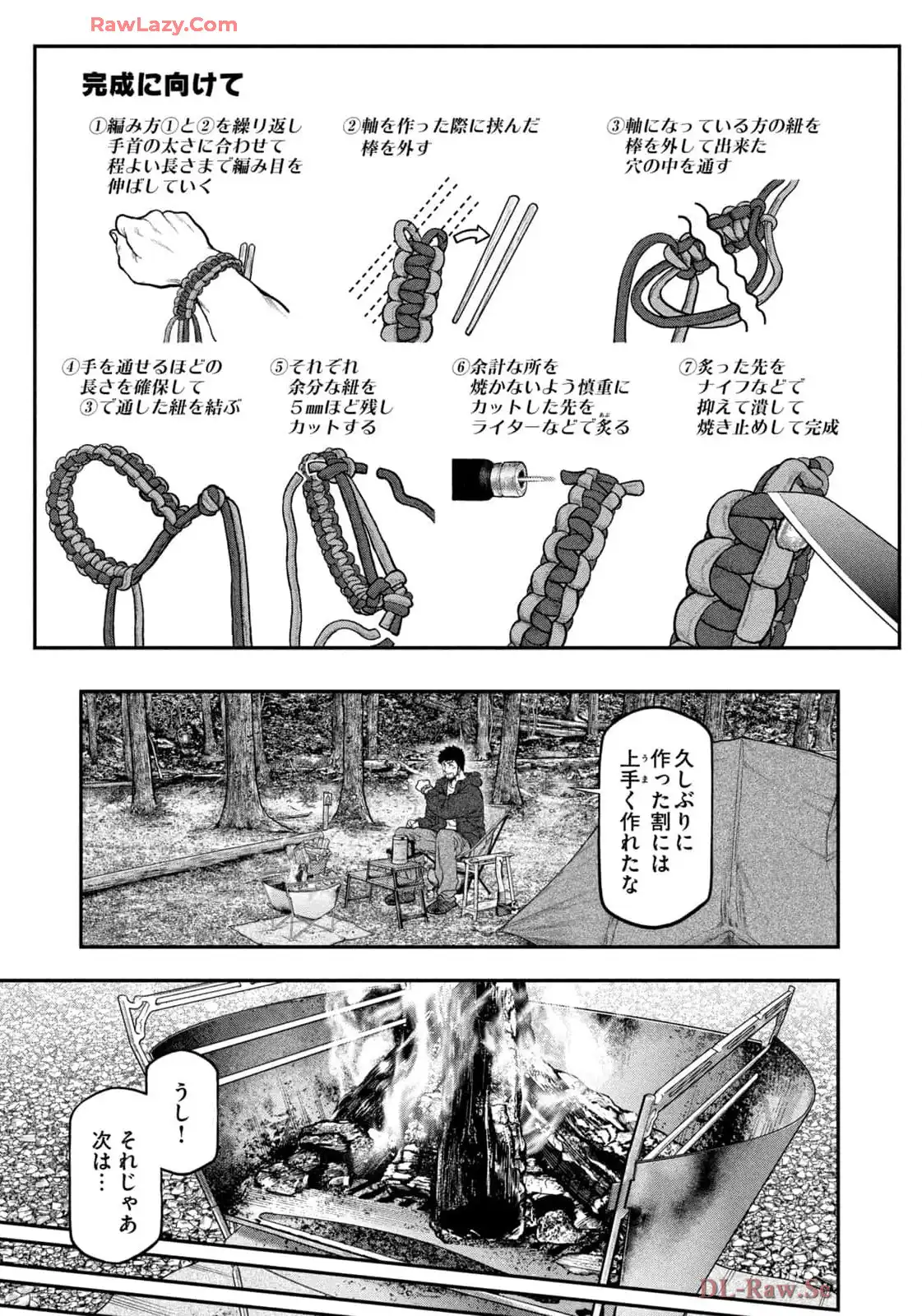 RawLazy.Com

完成に向けて

①編み方①と②を繰り返し手首の太さに合わせて程よい長さまで編み目を伸ばしていく

②軸を作った際に挟んだ棒を外す

③軸になっている方の紐を棒を外して出来た穴の中を通す

④手を通せるほどの長さを確保して③で通した紐を結ぶ

⑤それぞれ余分な紐を５㎜ほど残しカットする

⑥余計な所を焼かないよう慎重にカットした先をライターなどで炙る

⑦炙った先をナイフなどで抑えて潰して焼き止めして完成

久しぶりに作った割には上手く作れたな

うし！
それじゃあ次は…

DL-Raw.Se