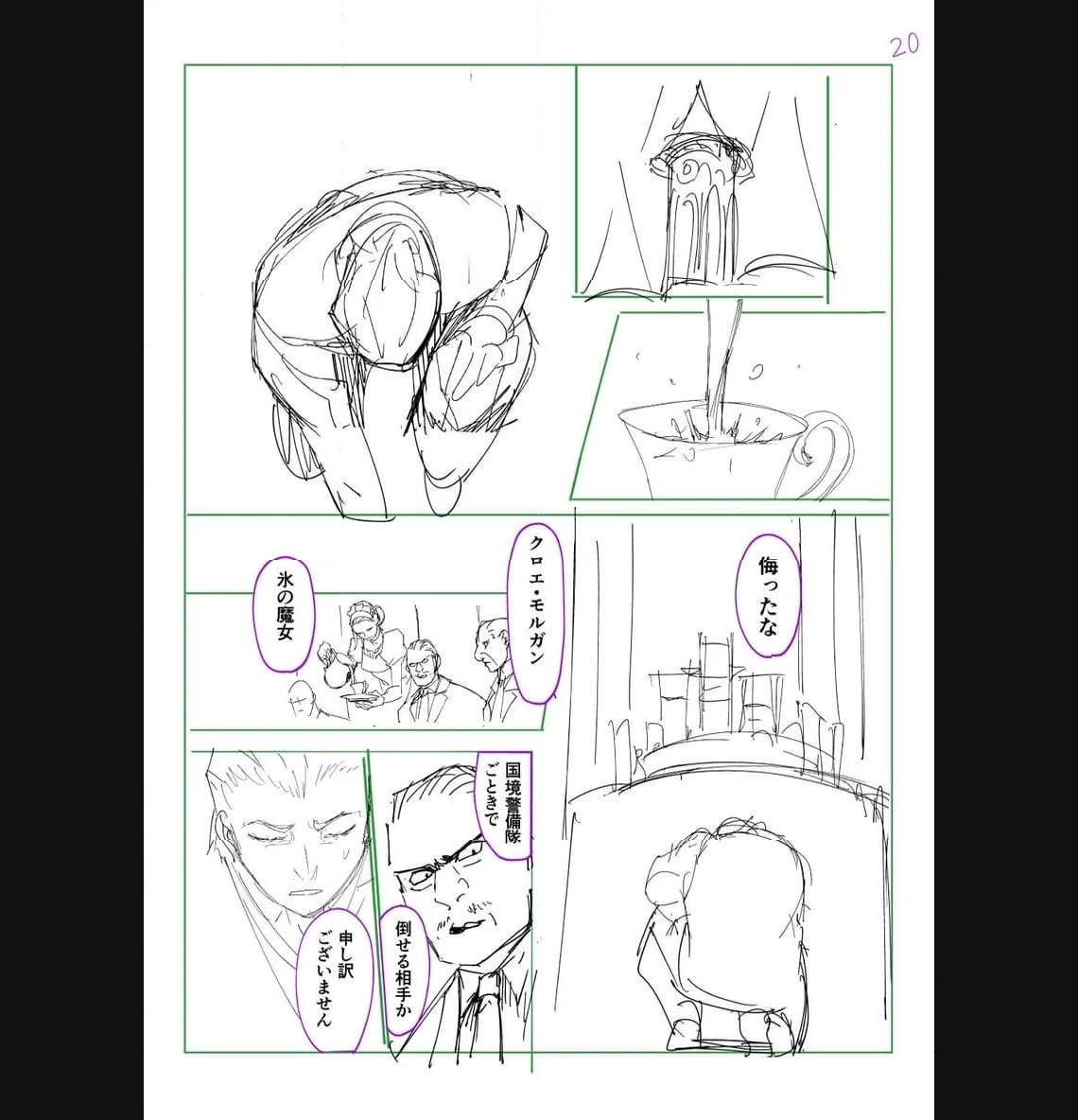 20

侮ったな

クロエ・モルガン

氷の魔女

国境警備隊ごときで

倒せる相手か

申し訳ございません