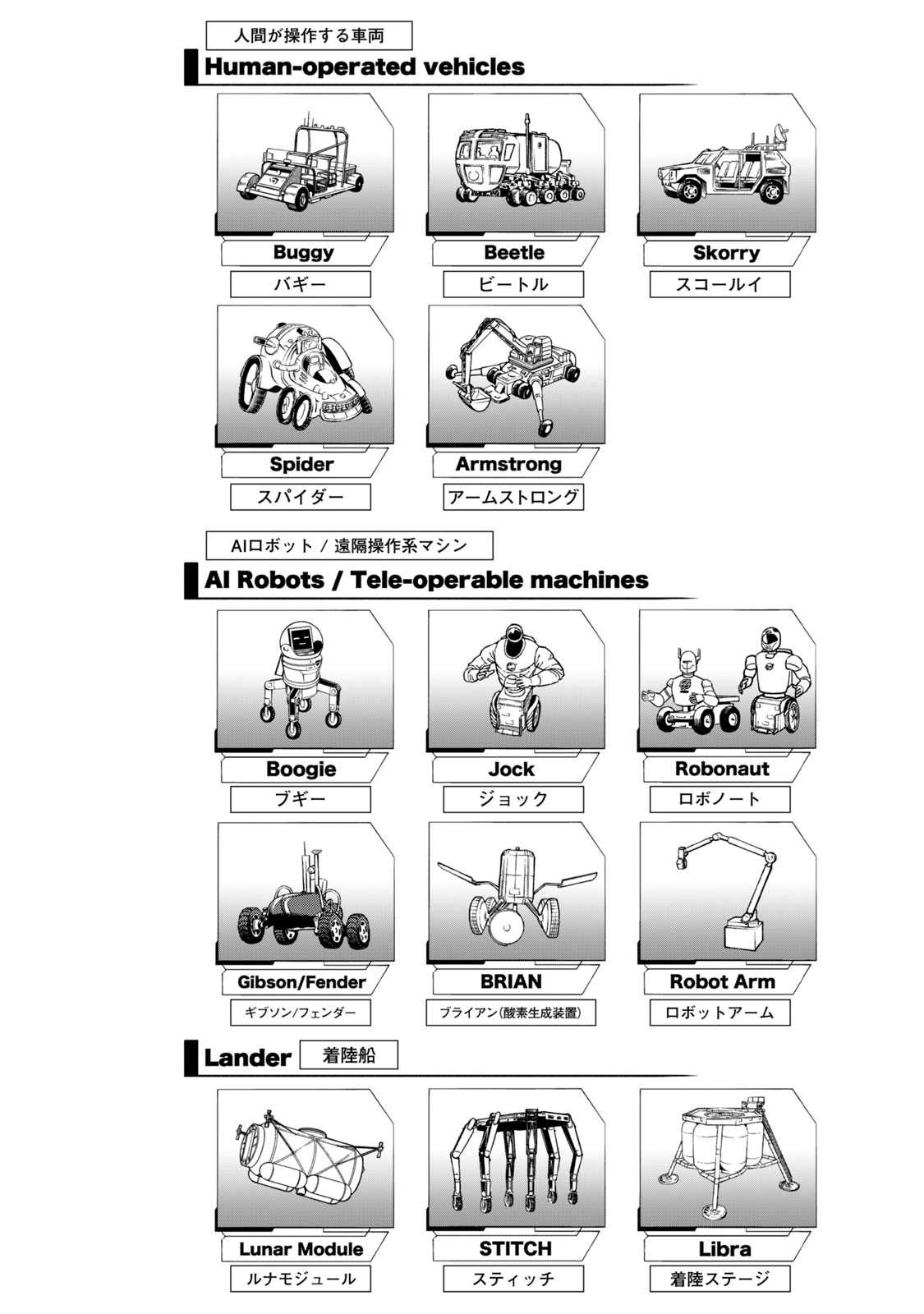 人間が操作する車両

Human-operated vehicles

Buggy
バギー

Beetle
ビートル

Skorry
スコールイ

Spider
スパイダー

Armstrong
アームストロング

AIロボット / 遠隔操作系マシン

AI Robots / Tele-operable machines

Boogie
ブギー

Jock
ジョック

Robonaut
ロボノート

Gibson/Fender
ギブソン/フェンダー

BRIAN
ブライアン(酸素生成装置)

Robot Arm
ロボットアーム

Lander 着陸船

Lunar Module
ルナモジュール

STITCH
スティッチ

Libra
着陸ステージ