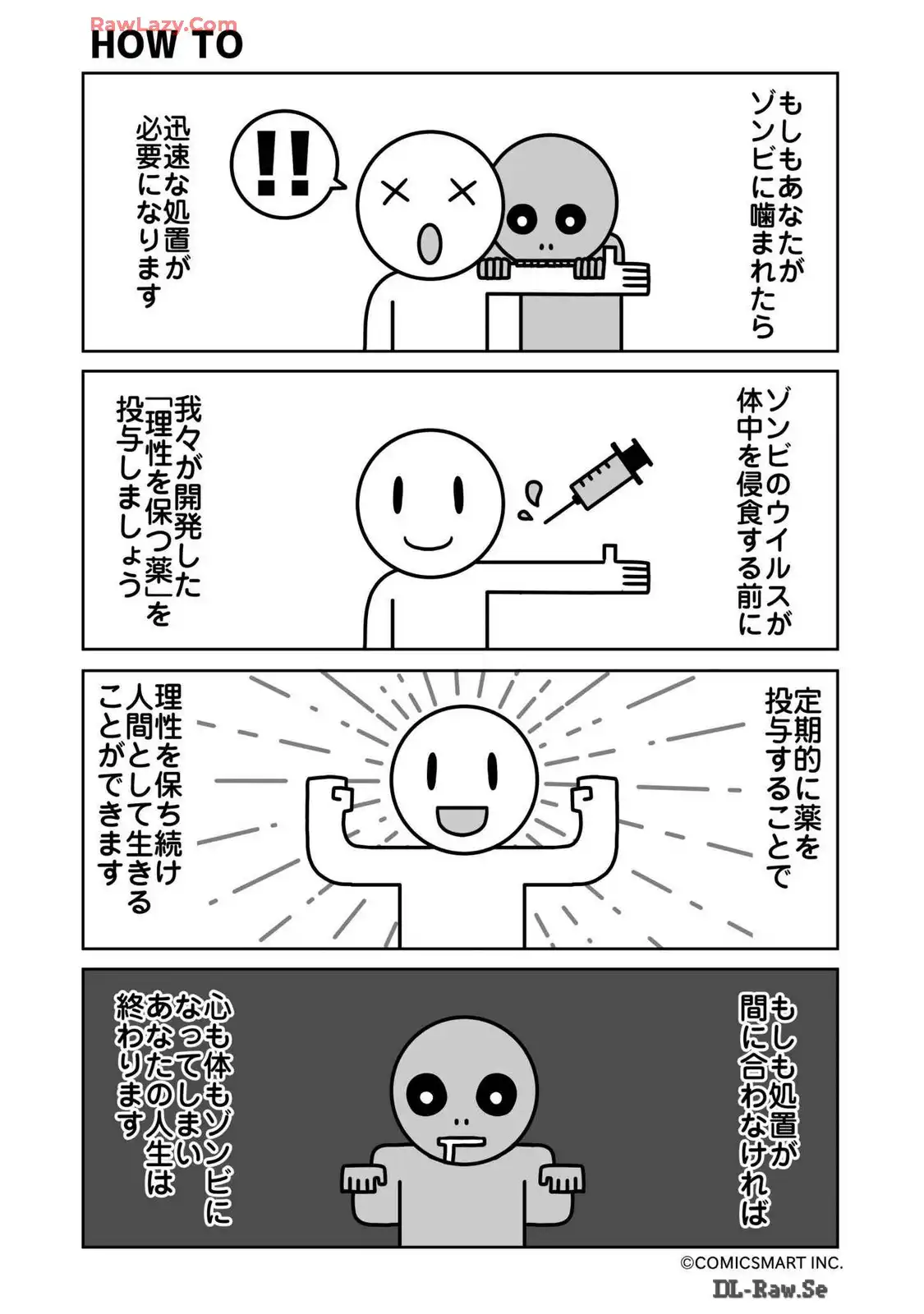 RawLazy.Com

HOW TO

もしもあなたがゾンビに噛まれたら

!!

迅速な処置が必要になります

ゾンビのウイルスが体中を侵食する前に

我々が開発した「理性を保つ薬」を投与しましょう

定期的に薬を投与することで

理性を保ち続け人間として生きることができます

もしも処置が間に合わなければ

心も体もゾンビになってしまいあなたの人生は終わります

©COMICSMART INC.

DL-Raw.Se