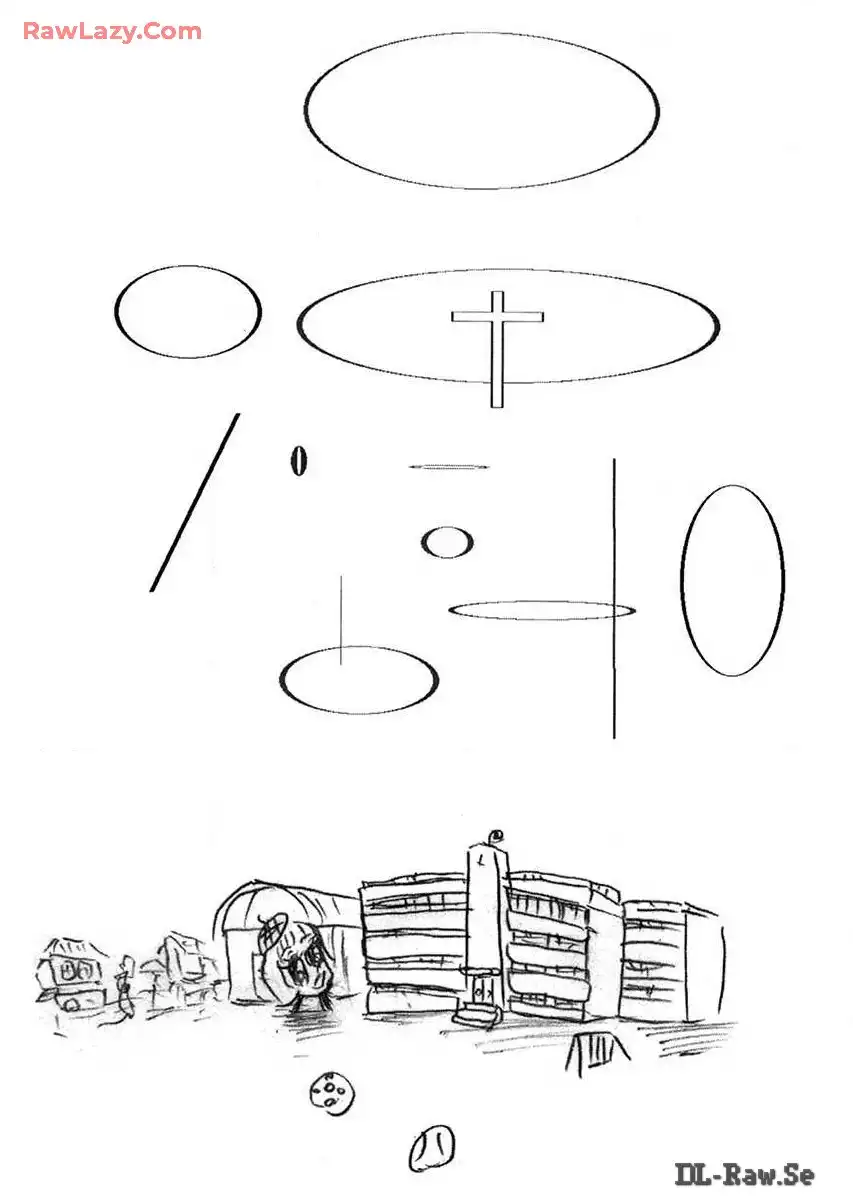 RawLazy.Com

DL-Raw.Se