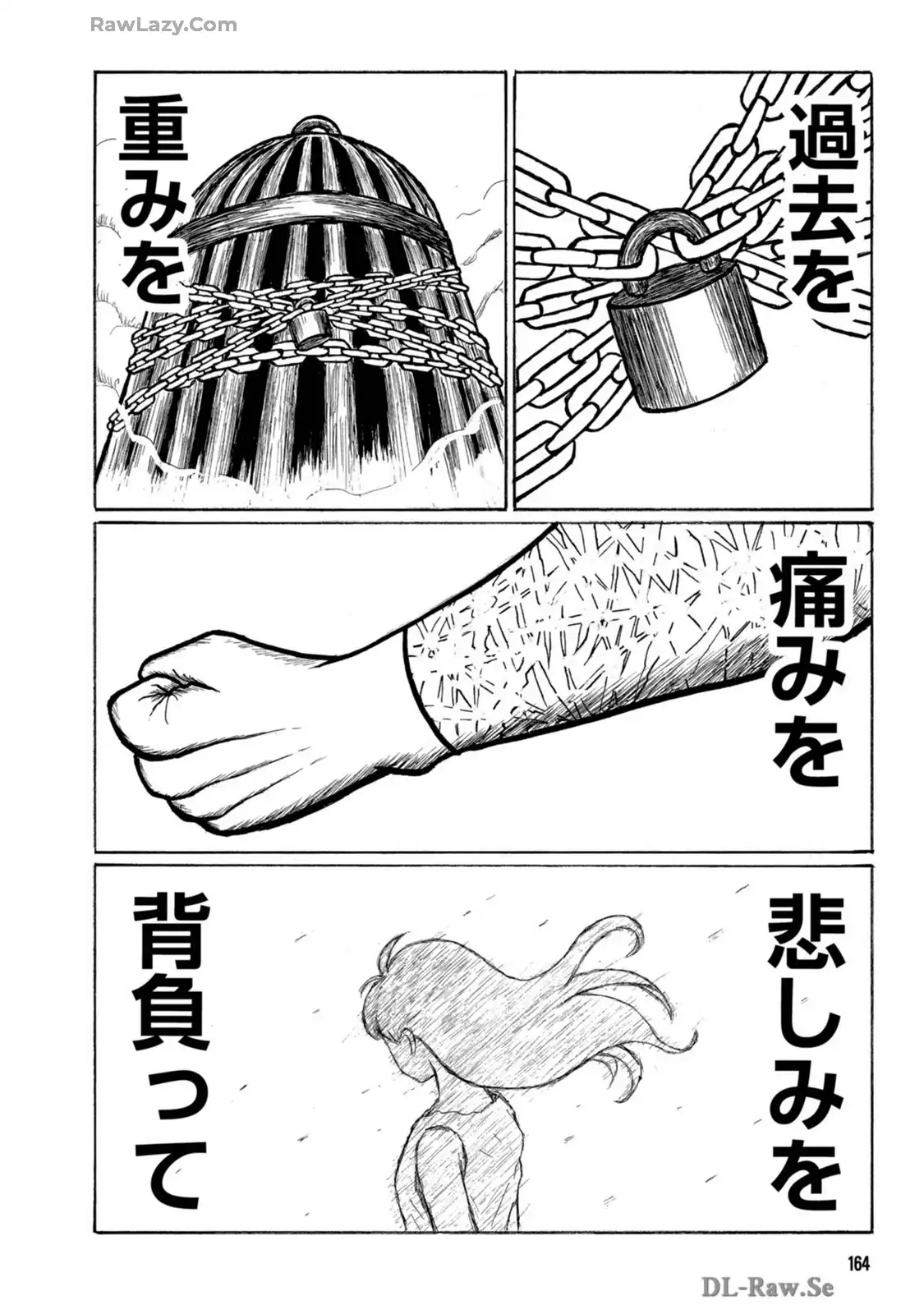 RawLazy.Com

過去を

重みを

痛みを

悲しみを

背負って

164

DL-Raw.Se