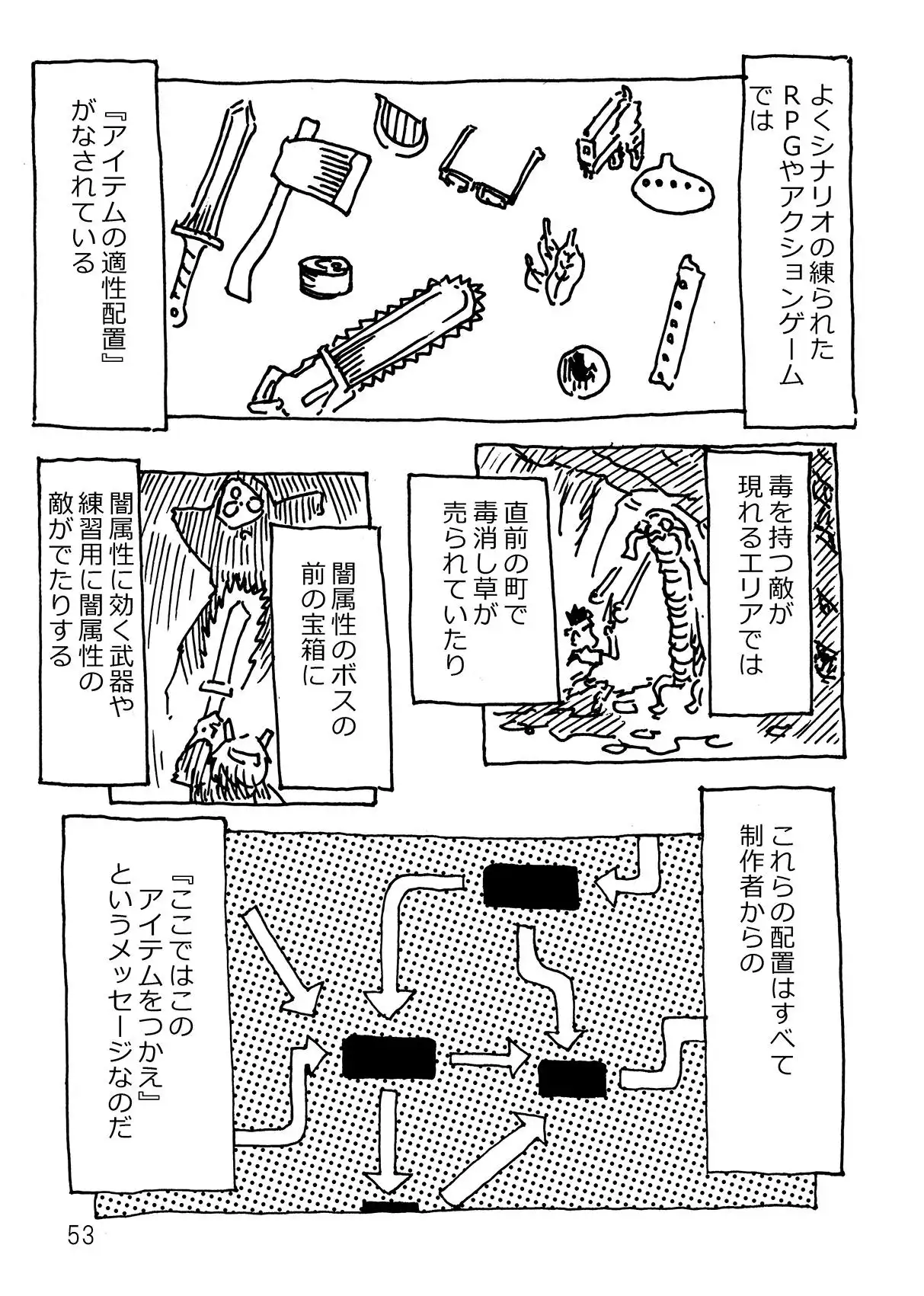 よくシナリオの練られたRPGやアクションゲームでは

『アイテムの適性配置』がなされている

毒を持つ敵が現れるエリアでは

直前の町で毒消し草が売られていたり

闇属性のボスの前の宝箱に

闇属性に効く武器や練習用に闇属性の敵がでたりする

これらの配置はすべて制作者からの

『ここではこのアイテムをつかえ』というメッセージなのだ

53