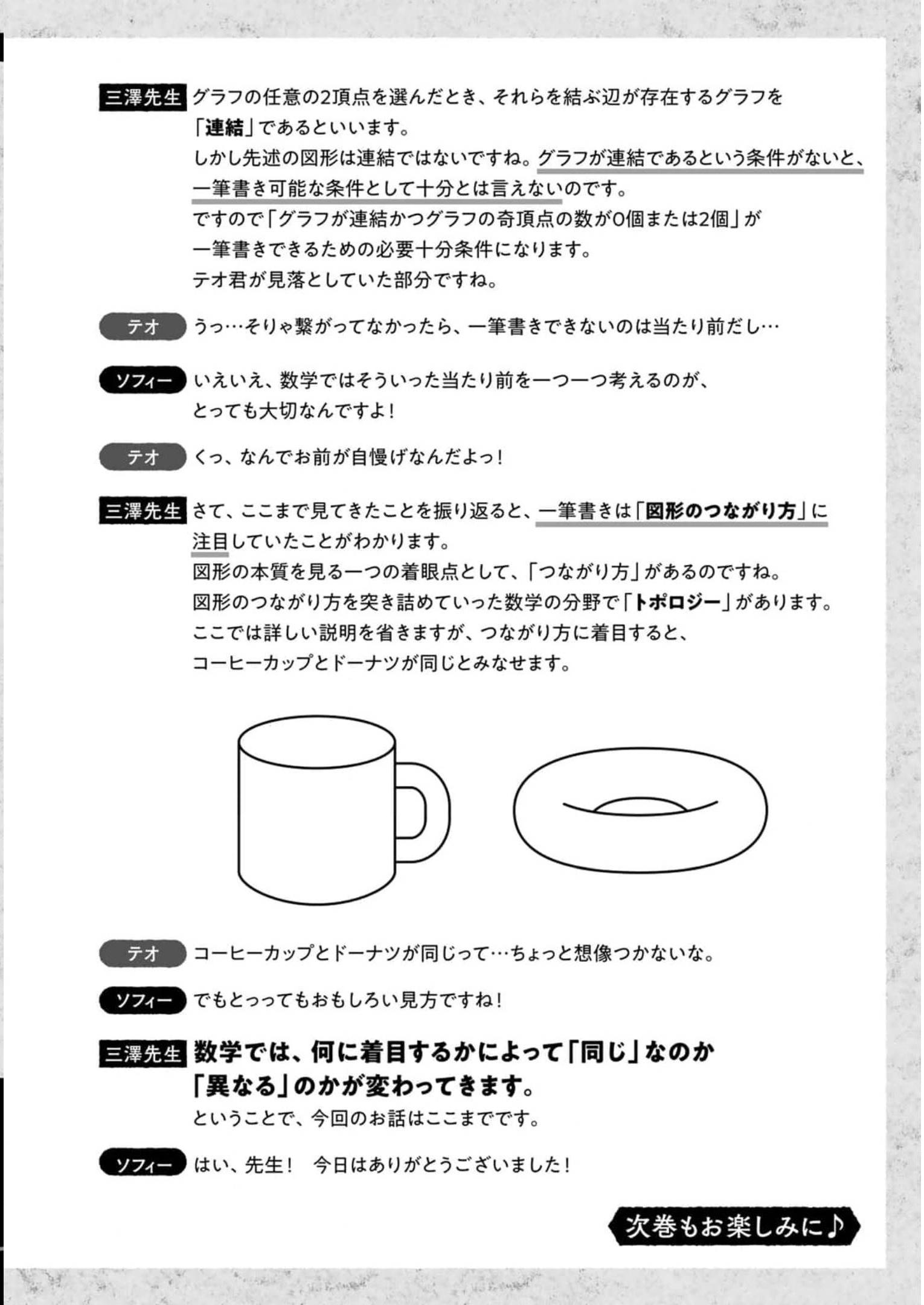 三澤先生 グラフの任意の2頂点を選んだとき、それらを結ぶ辺が存在するグラフを「連結」であるといいます。
しかし先述の図形は連結ではないですね。グラフが連結であるという条件がないと、一筆書き可能な条件として十分とは言えないのです。
ですので「グラフが連結かつグラフの奇頂点の数が0個または2個」が一筆書きできるための必要十分条件になります。
テオ君が見落としていた部分ですね。

テオ うっ…そりゃ繋がってなかったら、一筆書きできないのは当たり前だし…

ソフィー いえいえ、数学ではそういった当たり前を一つ一つ考えるのが、とっても大切なんですよ！

テオ くっ、なんでお前が自慢げなんだよっ！

三澤先生 さて、ここまで見てきたことを振り返ると、一筆書きは「図形のつながり方」に注目していたことがわかります。
図形の本質を見る一つの着眼点として、「つながり方」があるのですね。
図形のつながり方を突き詰めていった数学の分野で「トポロジー」があります。
ここでは詳しい説明を省きますが、つながり方に着目すると、コーヒーカップとドーナツが同じとみなせます。

テオ コーヒーカップとドーナツが同じって…ちょっと想像つかないな。

ソフィー でもとってもおもしろい見方ですね！

三澤先生 数学では、何に着目するかによって「同じ」なのか「異なる」のかが変わってきます。
ということで、今回のお話はここまでです。

ソフィー はい、先生！ 今日はありがとうございました！

次巻もお楽しみに♪