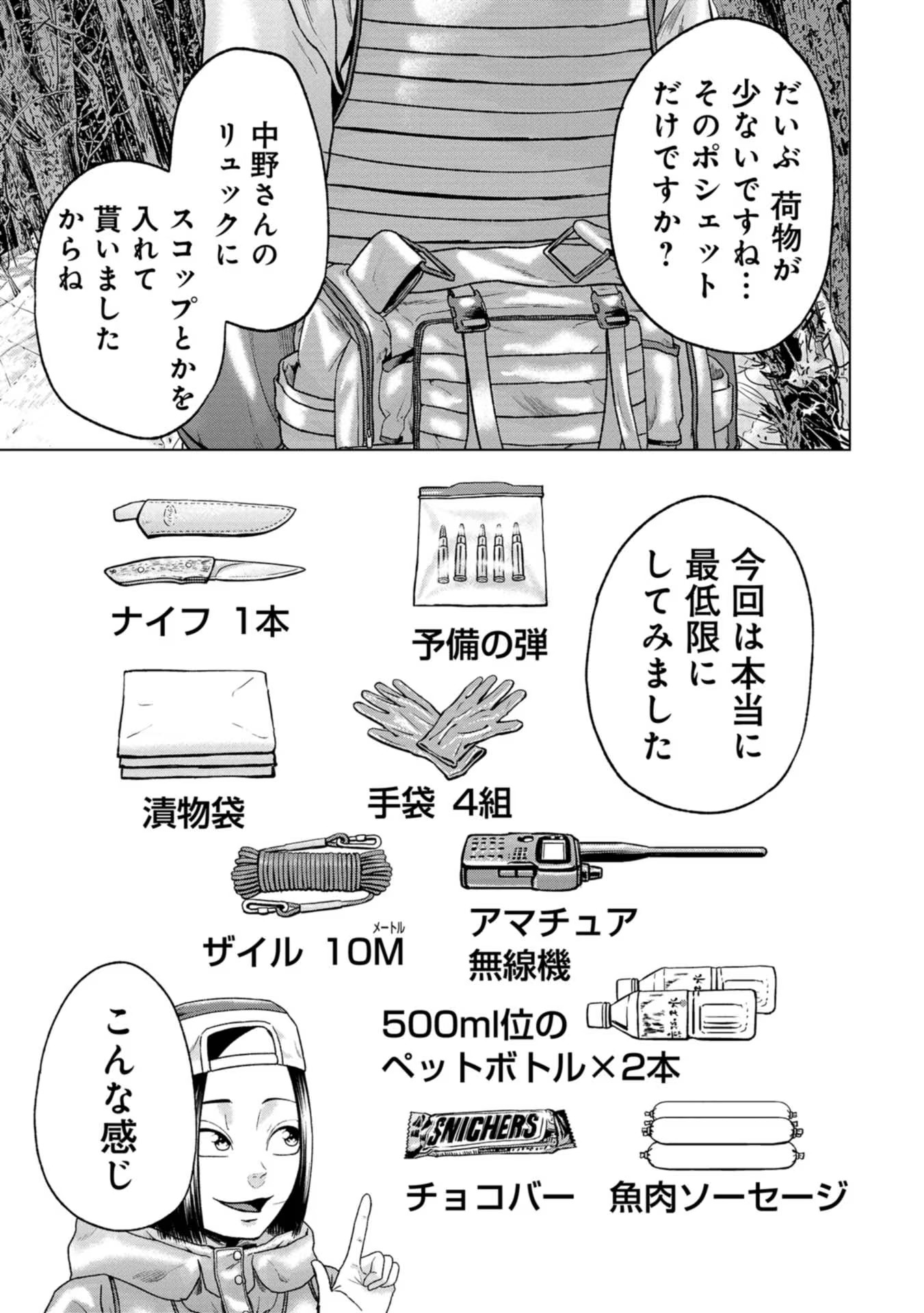 だいぶ 荷物が少ないですね…そのポシェットだけですか?

中野さんのリュックにスコップとかを入れて貰いましたからね

今回は本当に最低限にしてみました

ナイフ 1本

予備の弾

漬物袋

手袋 4組

ザイル 10M(メートル)

アマチュア無線機

500ml位のペットボトル×2本

SNICHERS

チョコバー

魚肉ソーセージ

こんな感じ