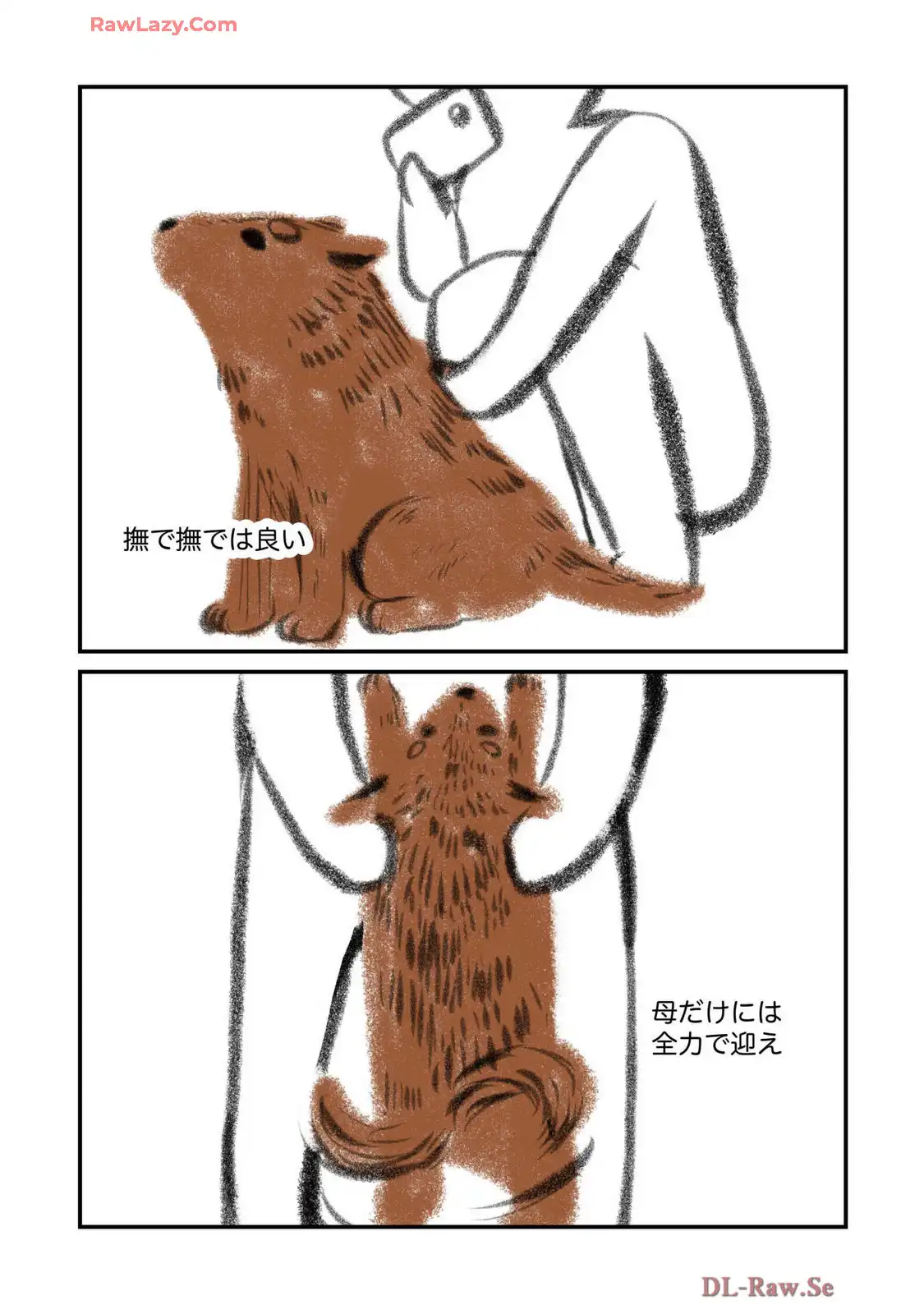 RawLazy.Com

撫で撫では良い

母だけには
全力で迎え

DL-Raw.Se