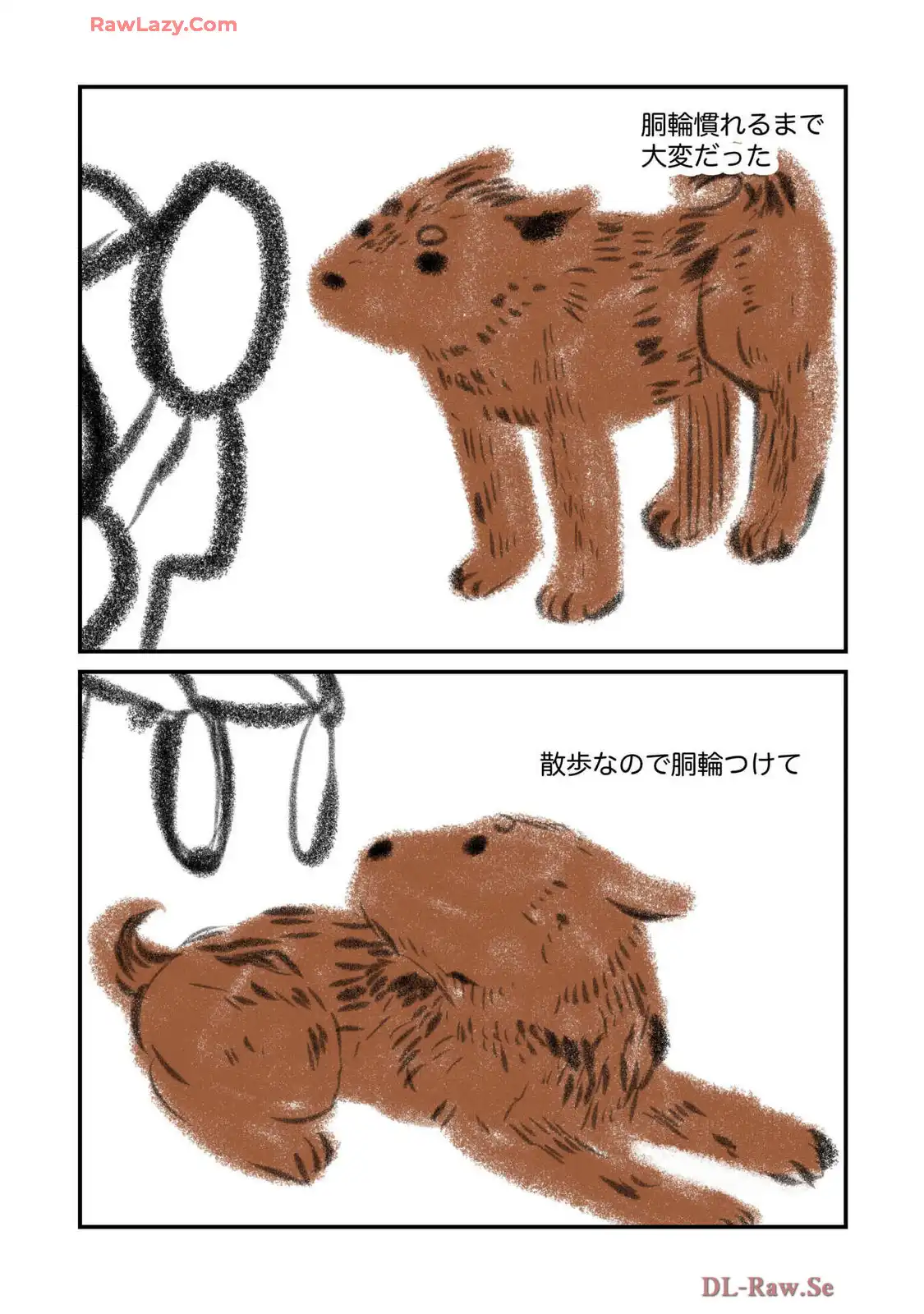 RawLazy.Com

胴輪慣れるまで
大変だった

散歩なので胴輪つけて

DL-Raw.Se