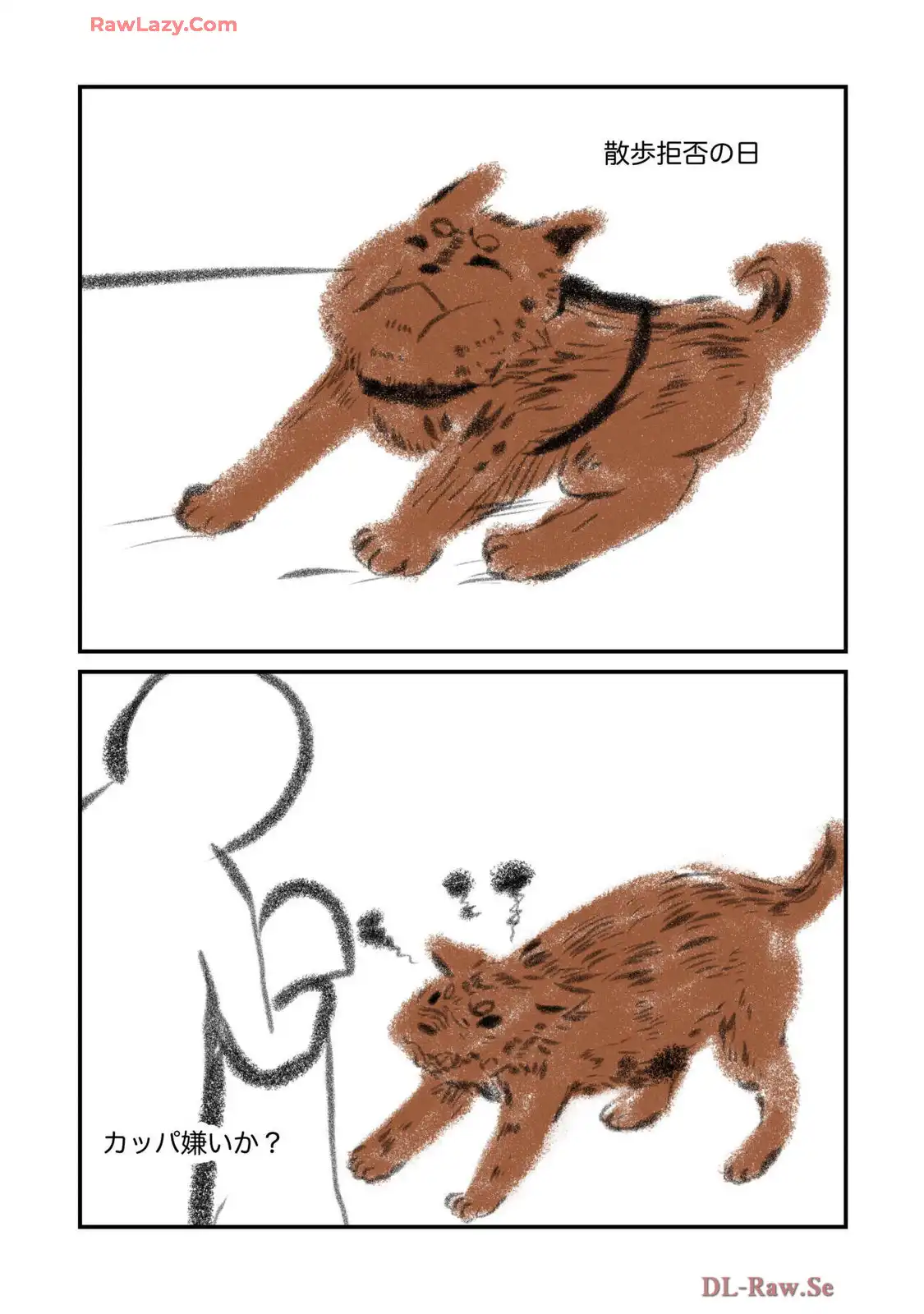 RawLazy.Com

散歩拒否の日

カッパ嫌いか？

DL-Raw.Se