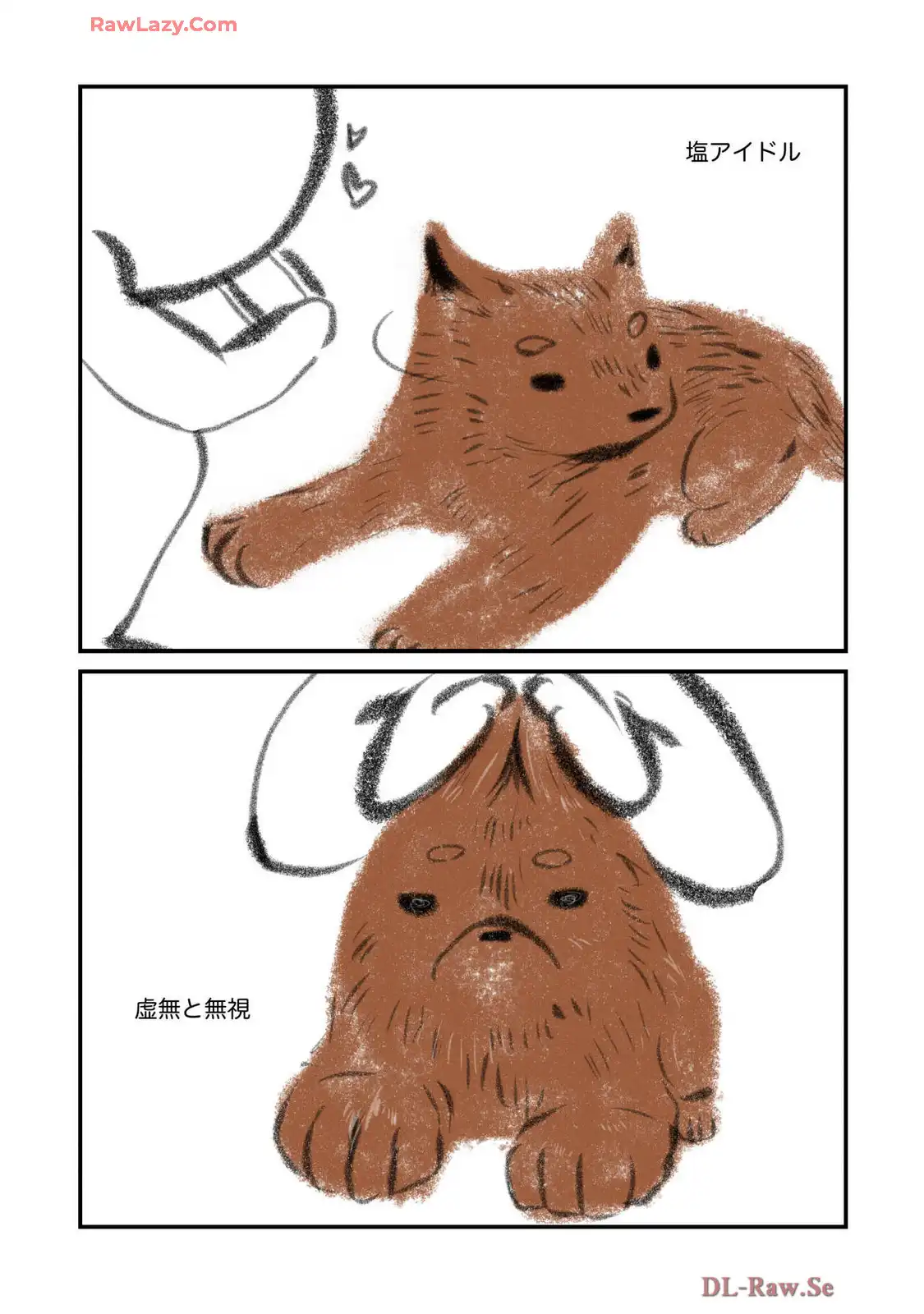 RawLazy.Com

塩アイドル

虚無と無視

DL-Raw.Se