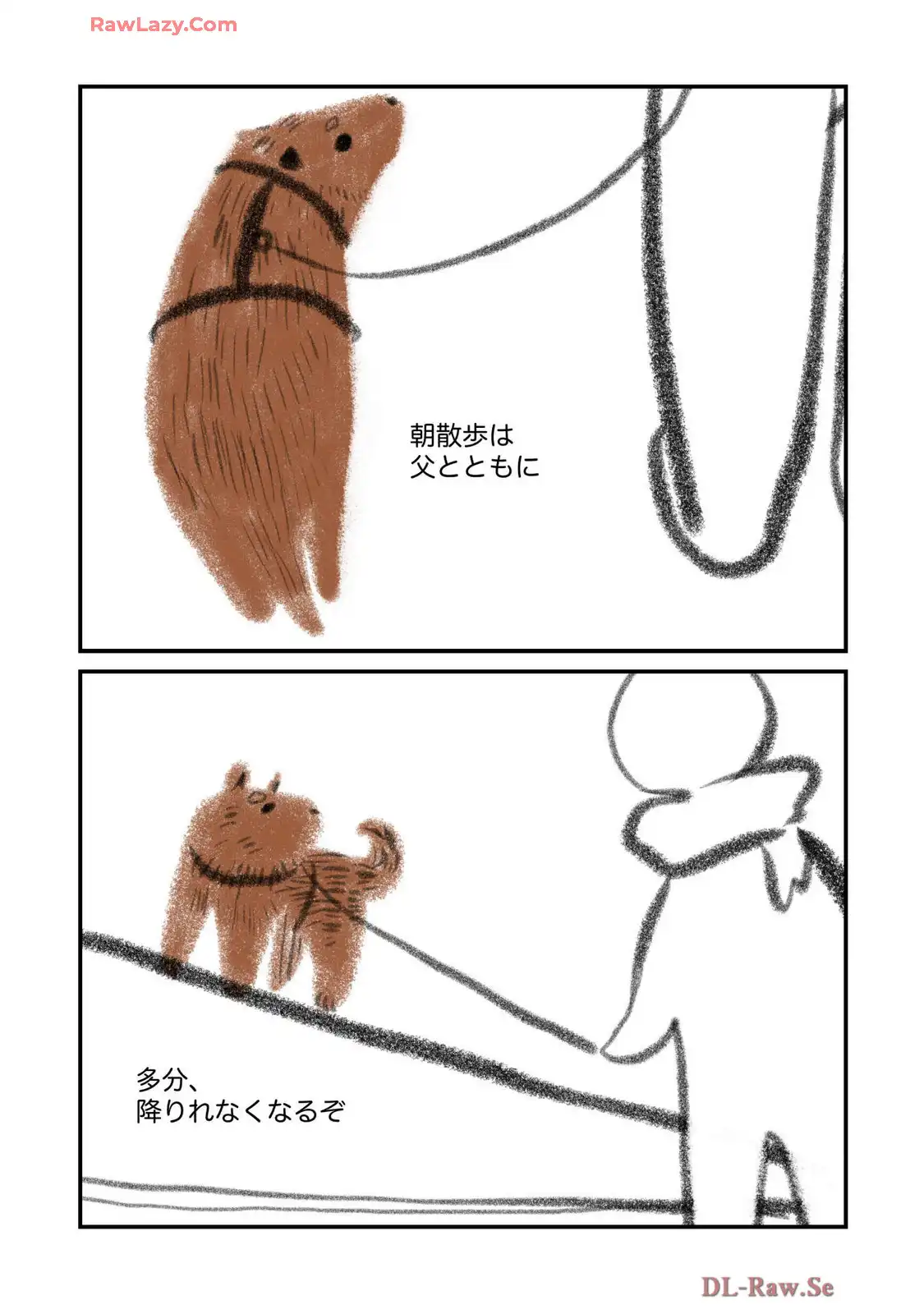 RawLazy.Com

朝散歩は
父とともに

多分、
降りれなくなるぞ

DL-Raw.Se