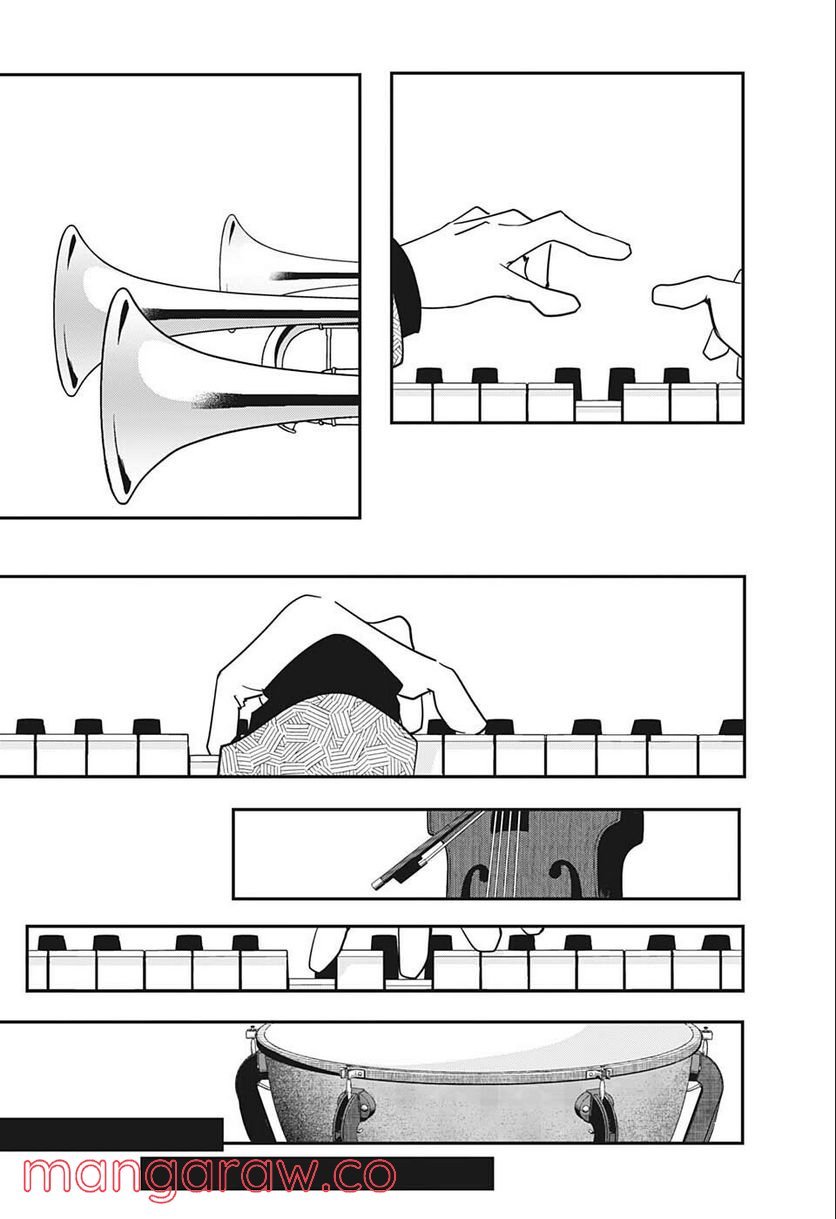 mangaraw.co