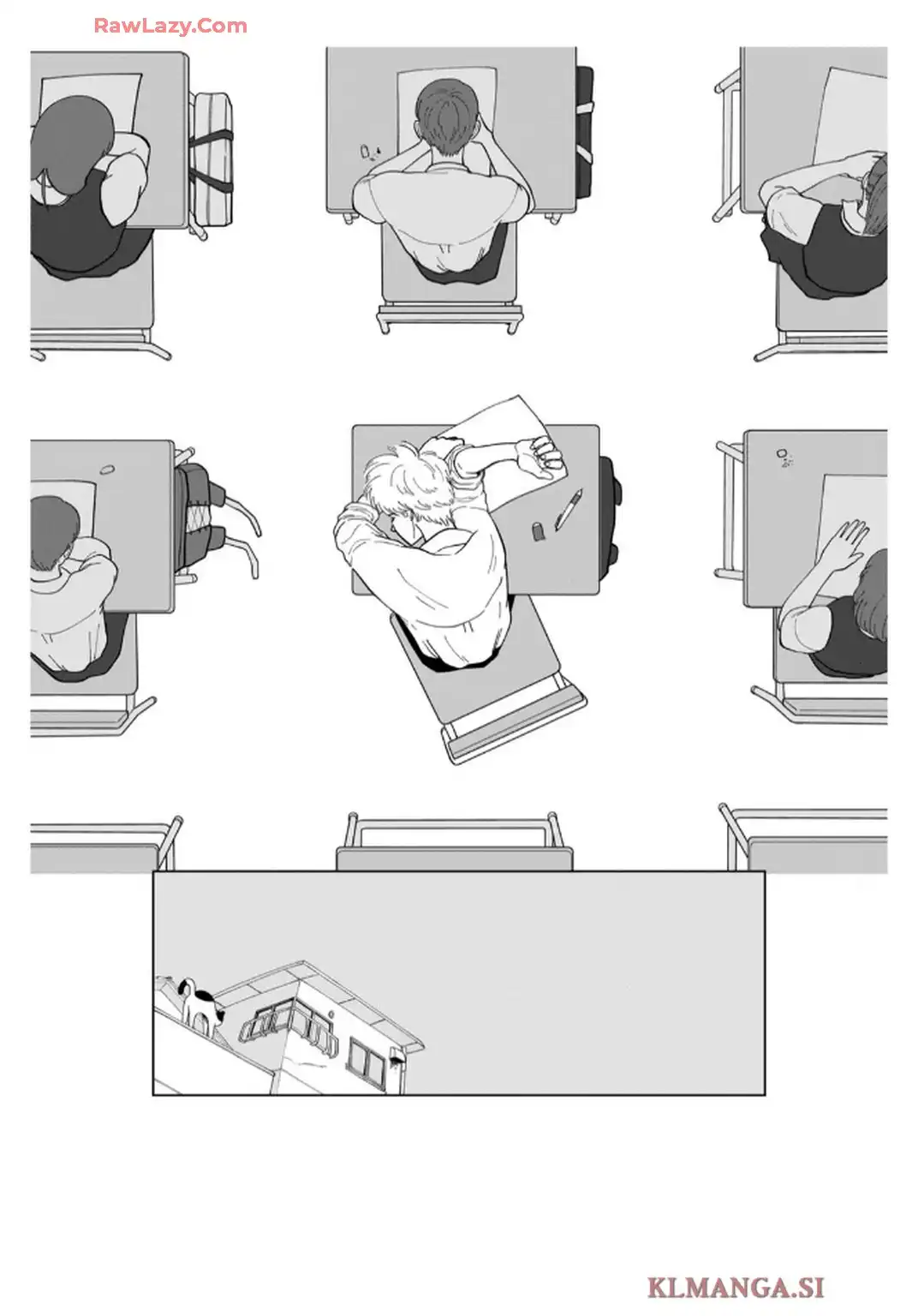 RawLazy.Com

KLMANGA.SI