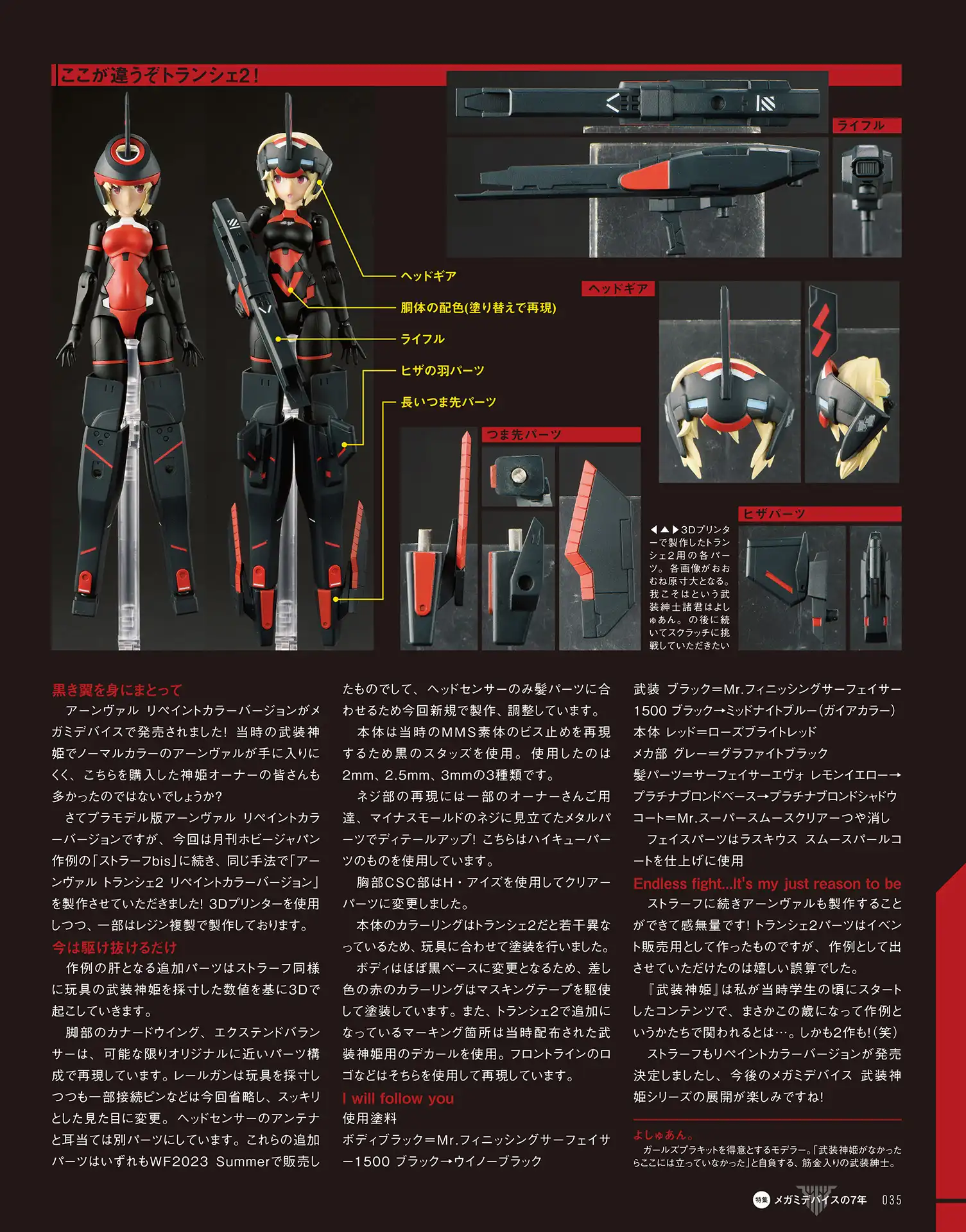 ここが違うぞトランシェ2!

ライフル

ヘッドギア
胴体の配色(塗り替えで再現)
ライフル
ヒザの羽パーツ
長いつま先パーツ

ヘッドギア

つま先パーツ

ヒザパーツ

◀▲▶3Dプリンターで製作したトランシェ2用の各パーツ。各画像がおおむね原寸大となる。我こそはという武装紳士諸君はよしゅあん。の後に続いてスクラッチに挑戦していただきたい

黒き翼を身にまとって
アーンヴァル リペイントカラーバージョンがメガミデバイスで発売されました! 当時の武装神姫でノーマルカラーのアーンヴァルが手に入りにくく、こちらを購入した神姫オーナーの皆さんも多かったのではないでしょうか?
さてプラモデル版アーンヴァル リペイントカラーバージョンですが、今回は月刊ホビージャパン作例の「ストラーフbis」に続き、同じ手法で「アーンヴァル トランシェ2 リペイントカラーバージョン」を製作させていただきました! 3Dプリンターを使用しつつ、一部はレジン複製で製作しております。

今は駆け抜けるだけ
作例の肝となる追加パーツはストラーフ同様に玩具の武装神姫を採寸した数値を基に3Dで起こしていきます。
脚部のカナードウイング、エクステンドバランサーは、可能な限りオリジナルに近いパーツ構成で再現しています。レールガンは玩具を採寸しつつも一部接続ピンなどは今回省略し、スッキリとした見た目に変更。ヘッドセンサーのアンテナと耳当ては別パーツにしています。これらの追加パーツはいずれもWF2023 Summerで販売したものでして、ヘッドセンサーのみ髪パーツに合わせるため今回新規で製作、調整しています。
本体は当時のMMS素体のビス止めを再現するため黒のスタッズを使用。使用したのは2mm、2.5mm、3mmの3種類です。
ネジ部の再現には一部のオーナーさんご用達、マイナスモールドのネジに見立てたメタルパーツでディテールアップ! こちらはハイキューパーツのものを使用しています。
胸部CSC部はH・アイズを使用してクリアーパーツに変更しました。
本体のカラーリングはトランシェ2だと若干異なっているため、玩具に合わせて塗装を行いました。
ボディはほぼ黒ベースに変更となるため、差し色の赤のカラーリングはマスキングテープを駆使して塗装しています。また、トランシェ2で追加になっているマーキング箇所は当時配布された武装神姫用のデカールを使用。フロントラインのロゴなどはそちらを使用して再現しています。

I will follow you
使用塗料
ボディブラック=Mr.フィニッシングサーフェイサー1500 ブラック→ウイノーブラック
武装 ブラック=Mr.フィニッシングサーフェイサー1500 ブラック→ミッドナイトブルー(ガイアカラー)
本体 レッド=ローズブライトレッド
メカ部 グレー=グラファイトブラック
髪パーツ=サーフェイサーエヴァ レモンイエロー→プラチナブロンドベース→プラチナブロンドシャドウ
コート=Mr.スーパースムースクリアーつや消し
フェイスパーツはラスキウス スムースパールコートを仕上げに使用

Endless fight...It's my just reason to be
ストラーフに続きアーンヴァルも製作することができて感無量です! トランシェ2パーツはイベント販売用として作ったものですが、作例として出させていただけたのは嬉しい誤算でした。
『武装神姫』は私が当時学生の頃にスタートしたコンテンツで、まさかこの歳になって作例というかたちで関われるとは…。しかも2作も!(笑)
ストラーフもリペイントカラーバージョンが発売決定しましたし、今後のメガミデバイス 武装神姫シリーズの展開が楽しみですね!

よしゅあん。
ガールズプラキットを得意とするモデラー。「武装神姫がなかったらここには立っていなかった」と自負する、筋金入りの武装紳士。

特集 メガミデバイスの7年 035