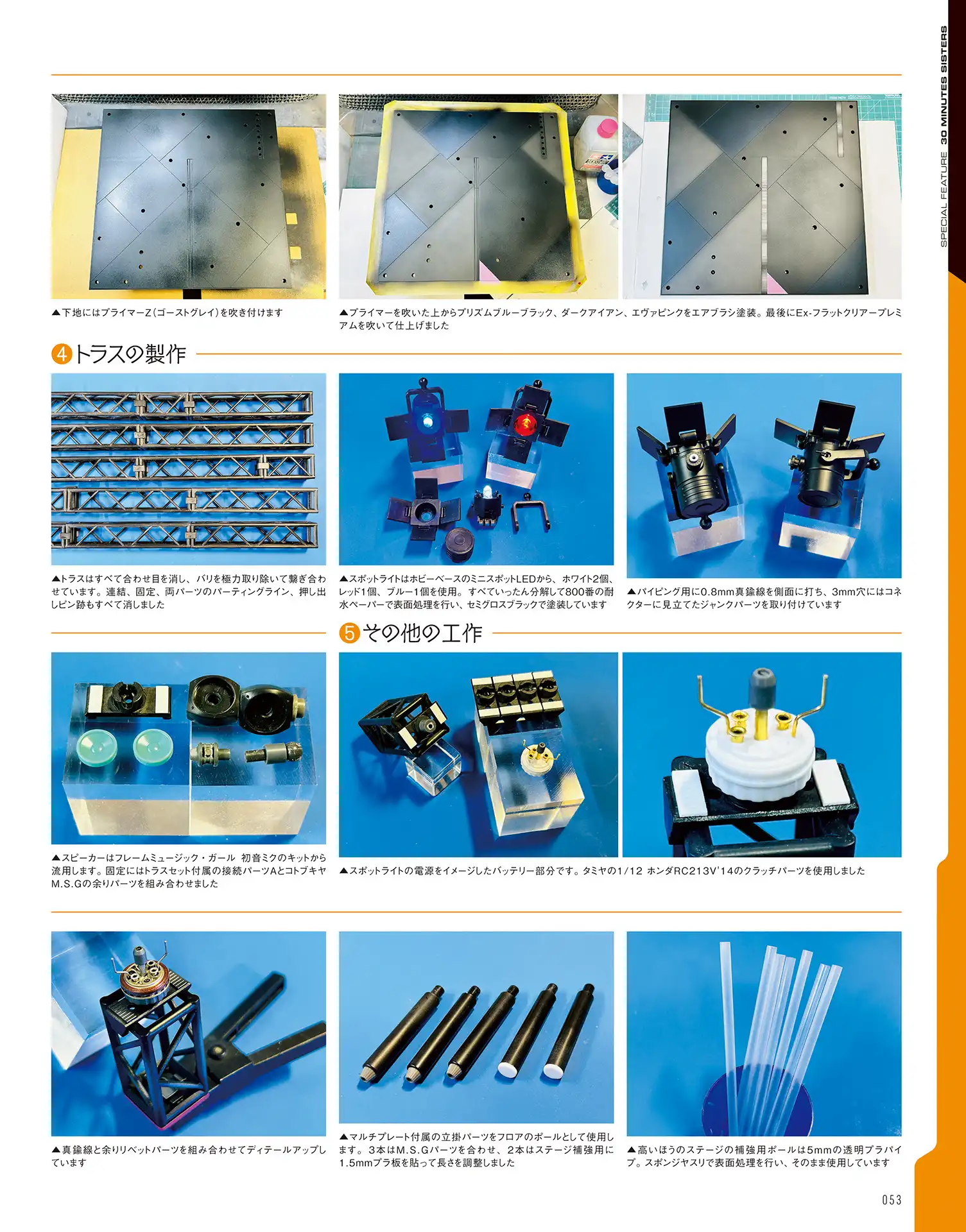 SPECIAL FEATURE 30 MINUTES SISTERS

▲下地にはプライマーZ(ゴーストグレイ)を吹き付けます

▲プライマーを吹いた上からプリズムブルーブラック、ダークアイアン、エヴァピンクをエアブラシ塗装。最後にEx-フラットクリアープレミアムを吹いて仕上げました

4 トラスの製作

▲トラスはすべて合わせ目を消し、バリを極力取り除いて繋ぎ合わせています。連結、固定、両パーツのパーティングライン、押し出しピン跡もすべて消しました

▲スポットライトはホビーベースのミニスポットLEDから、ホワイト2個、レッド1個、ブルー1個を使用。すべていったん分解して800番の耐水ペーパーで表面処理を行い、セミグロスブラックで塗装しています

▲パイピング用に0.8mm真鍮線を側面に打ち、3mm穴にはコネクターに見立てたジャンクパーツを取り付けています

5 その他の工作

▲スピーカーはフレームミュージック・ガール 初音ミクのキットから流用します。固定にはトラスセット付属の接続パーツAとコトブキヤM.S.Gの余りパーツを組み合わせました

▲スポットライトの電源をイメージしたバッテリー部分です。タミヤの1/12 ホンダRC213V'14のクラッチパーツを使用しました

▲真鍮線と余りリベットパーツを組み合わせてディテールアップしています

▲マルチプレート付属の立掛パーツをフロアのポールとして使用します。3本はM.S.Gパーツを合わせ、2本はステージ補強用に1.5mmプラ板を貼って長さを調整しました

▲高いほうのステージの補強用ポールは5mmの透明プラパイプ。スポンジヤスリで表面処理を行い、そのまま使用しています

053