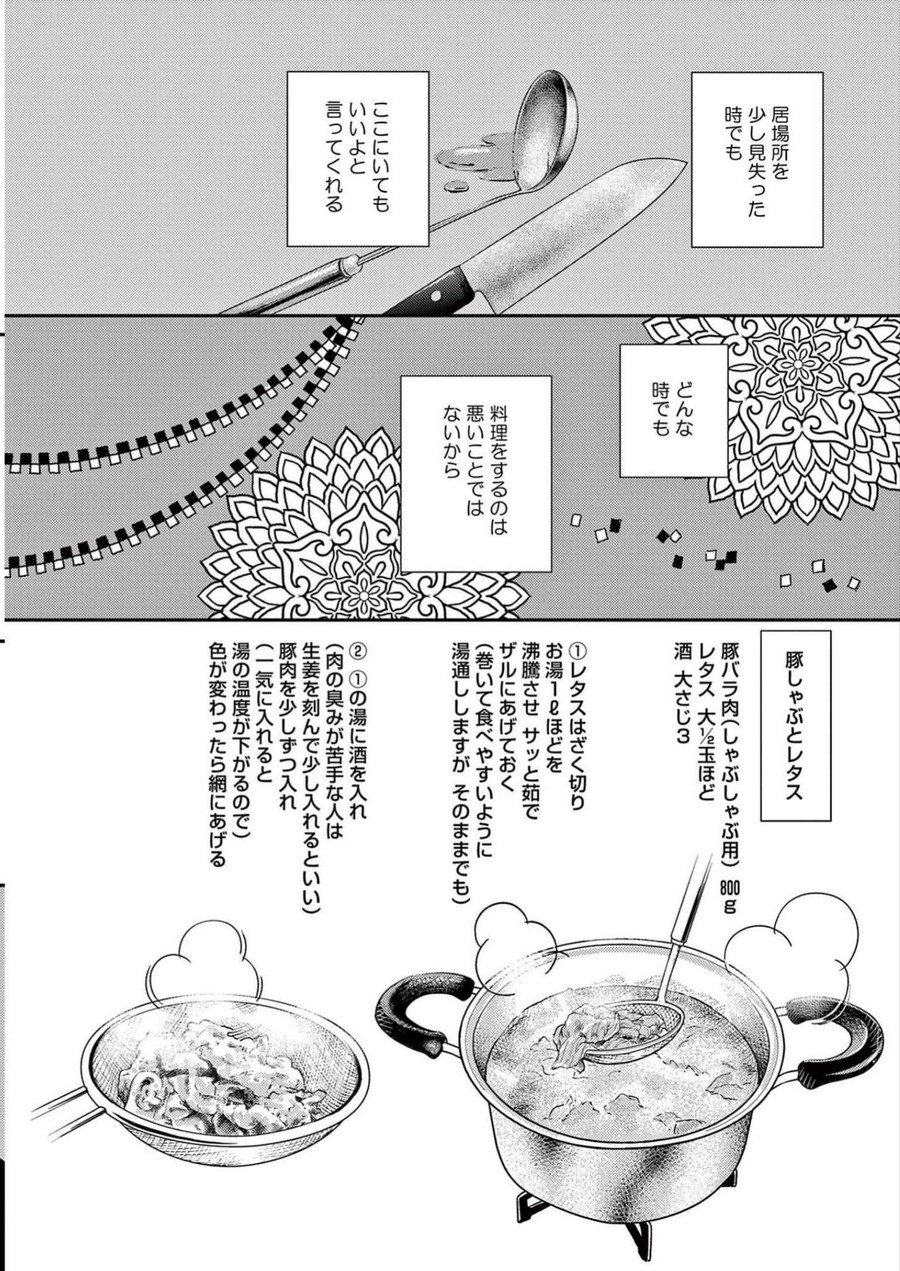 居場所を少し見失った時でも

ここにいてもいいよと言ってくれる

どんな時でも

料理をするのは悪いことではないから

豚しゃぶとレタス

豚バラ肉（しゃぶしゃぶ用）800g
レタス 大½玉ほど
酒 大さじ3

①レタスはざく切り
お湯1ℓほどを沸騰させ サッと茹でザルにあげておく
（巻いて食べやすいように湯通ししますが そのままでも）

②①の湯に酒を入れ
（肉の臭みが苦手な人は生姜を刻んで少し入れるといい）
豚肉を少しずつ入れ
（一気に入れると湯の温度が下がるので）
色が変わったら網にあげる