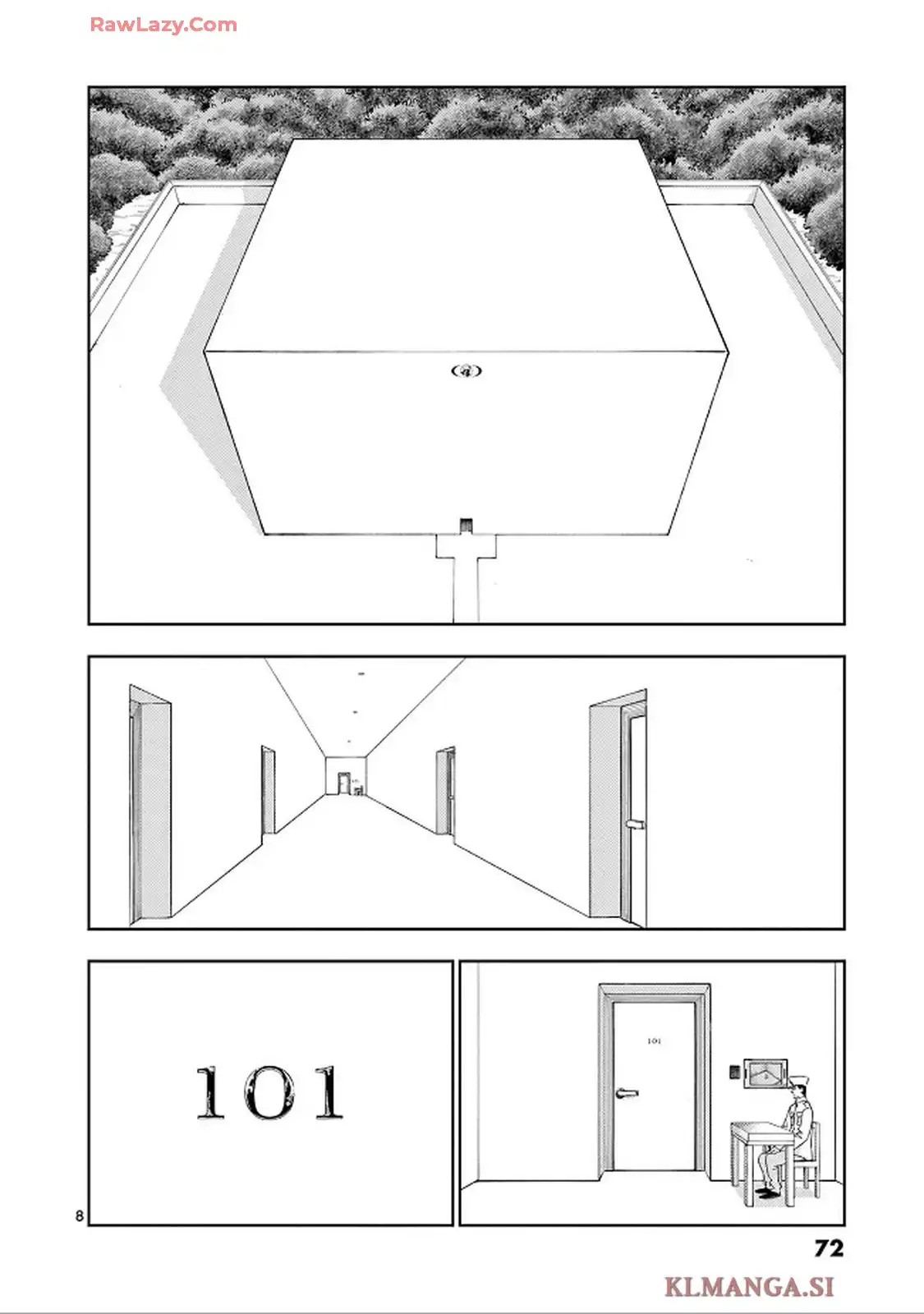 RawLazy.Com

101

101

8

72

KLMANGA.SI