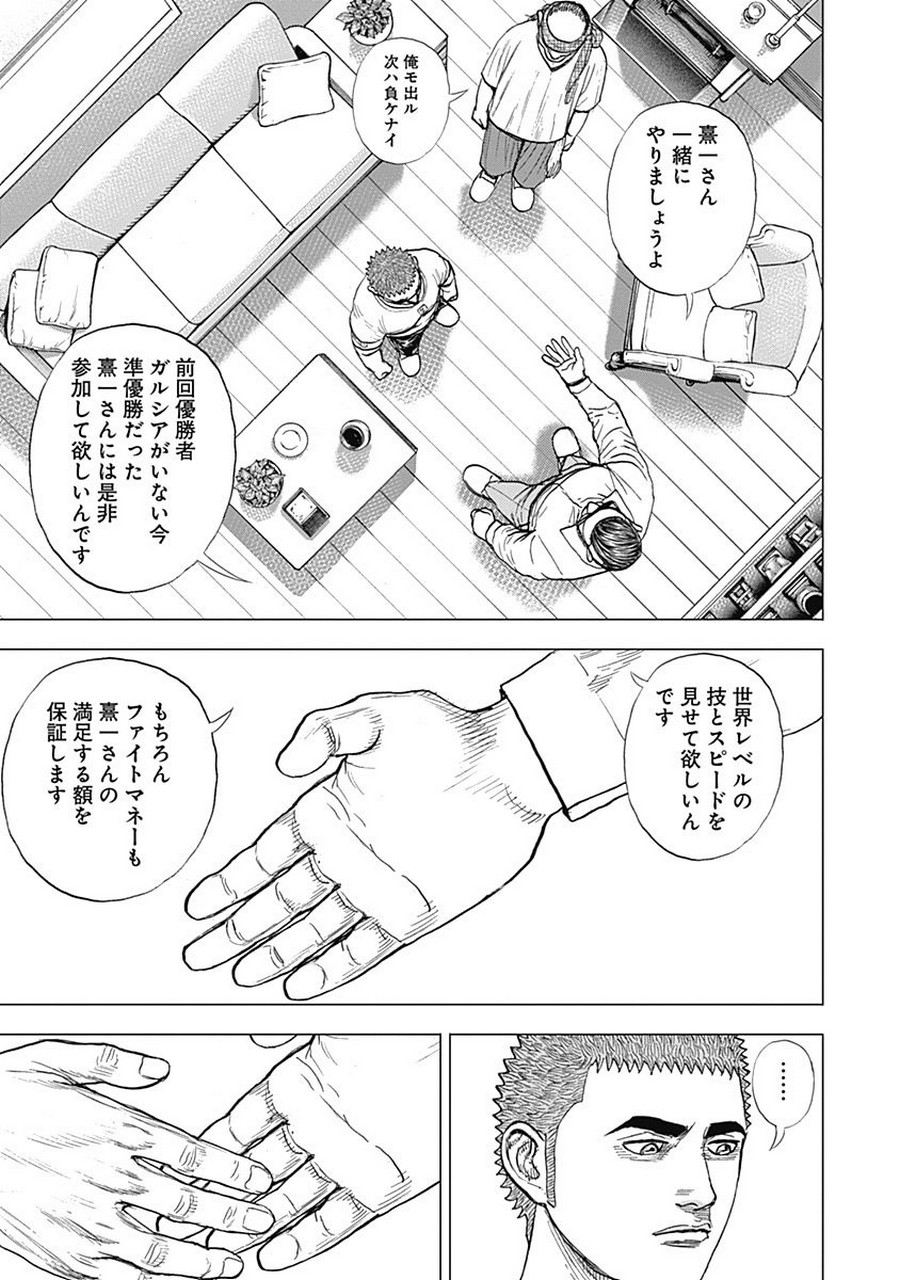 熹一さん
一緒に
やりましょうよ

俺モ出ル
次ハ負ケナイ

前回優勝者
ガルシアがいない今
準優勝だった
熹一さんには是非
参加して欲しいんです

世界レベルの
技とスピードを
見せて欲しいん
です

もちろん
ファイトマネーも
熹一さんの
満足する額を
保証します

……