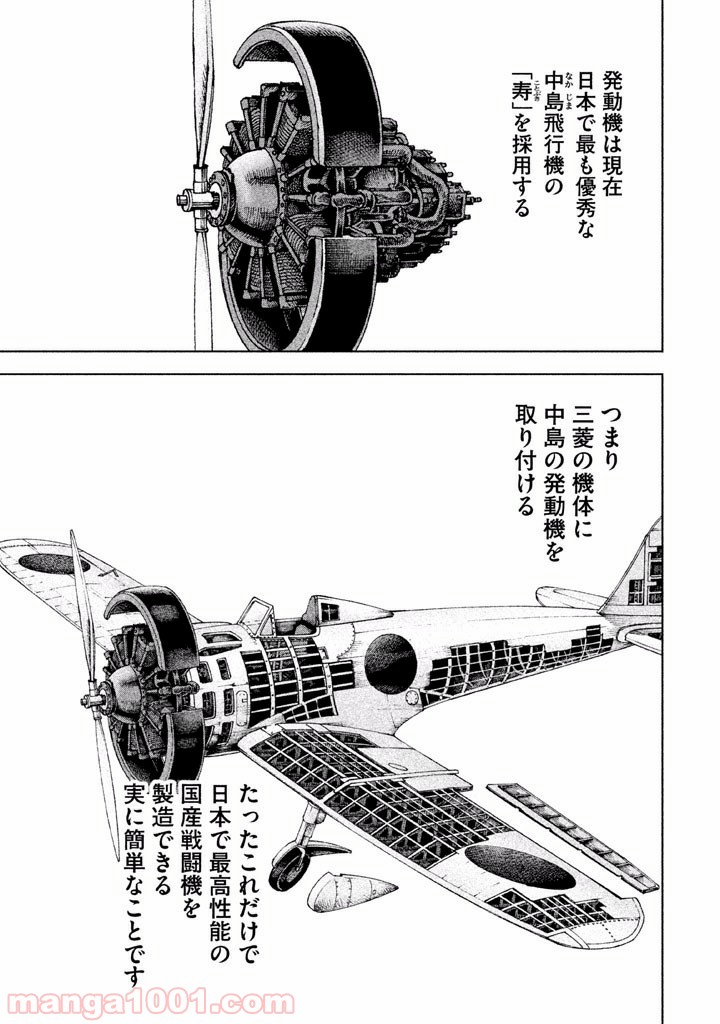 発動機は現在
日本で最も優秀な
中島飛行機の
「寿」を採用する

つまり
三菱の機体に
中島の発動機を
取り付ける

たったこれだけで
日本で最高性能の
国産戦闘機を
製造できる
実に簡単なことです

manga1001.com