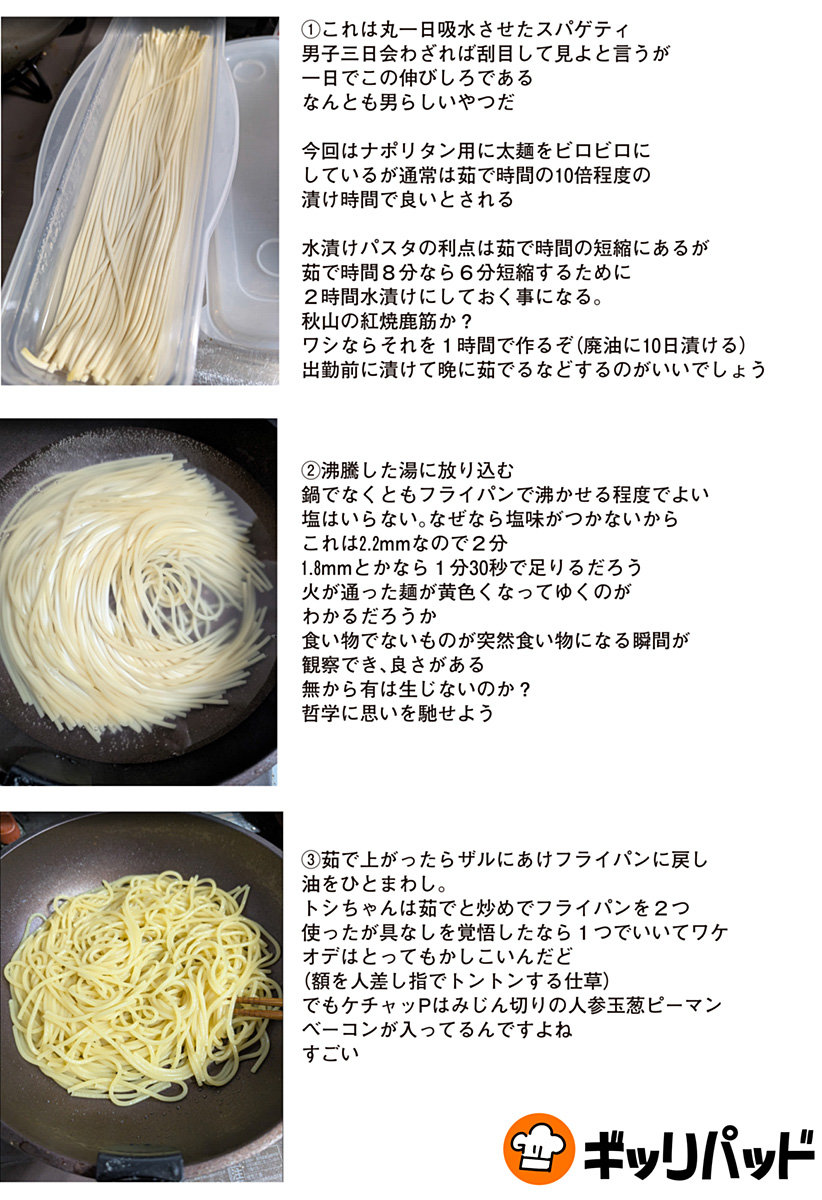 ①これは丸一日吸水させたスパゲティ
男子三日会わざれば刮目して見よと言うが
一日でこの伸びしろである
なんとも男らしいやつだ

今回はナポリタン用に太麺をビロビロに
しているが通常は茹で時間の10倍程度の
漬け時間で良いとされる

水漬けパスタの利点は茹で時間の短縮にあるが
茹で時間８分なら６分短縮するために
２時間水漬けにしておく事になる。
秋山の紅焼鹿筋か？
ワシならそれを１時間で作るぞ(廃油に10日漬ける)
出勤前に漬けて晩に茹でるなどするのがいいでしょう

②沸騰した湯に放り込む
鍋でなくともフライパンで沸かせる程度でよい
塩はいらない。なぜなら塩味がつかないから
これは2.2mmなので２分
1.8mmとかなら１分30秒で足りるだろう
火が通った麺が黄色くなってゆくのが
わかるだろうか
食い物でないものが突然食い物になる瞬間が
観察でき、良さがある
無から有は生じないのか？
哲学に思いを馳せよう

③茹で上がったらザルにあけフライパンに戻し
油をひとまわし。
トシちゃんは茹でと炒めでフライパンを２つ
使ったが具なしを覚悟したなら１つでいいてワケ
オデはとってもかしこいんだど
(額を人差し指でトントンする仕草)
でもケチャッPはみじん切りの人参玉葱ピーマン
ベーコンが入ってるんですよね
すごい

ギッリパッド