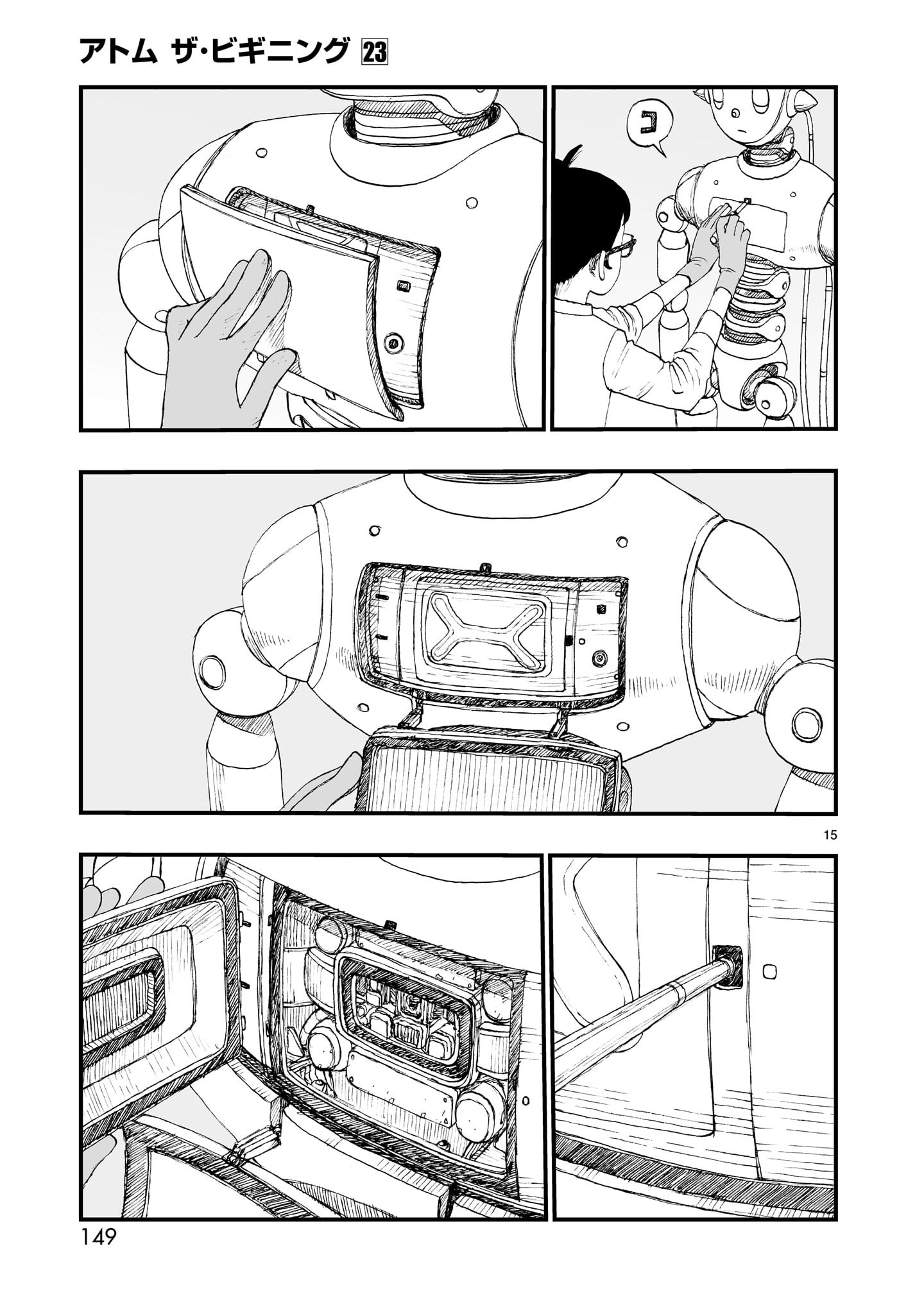 アトム ザ・ビギニング 23

コ

15

149