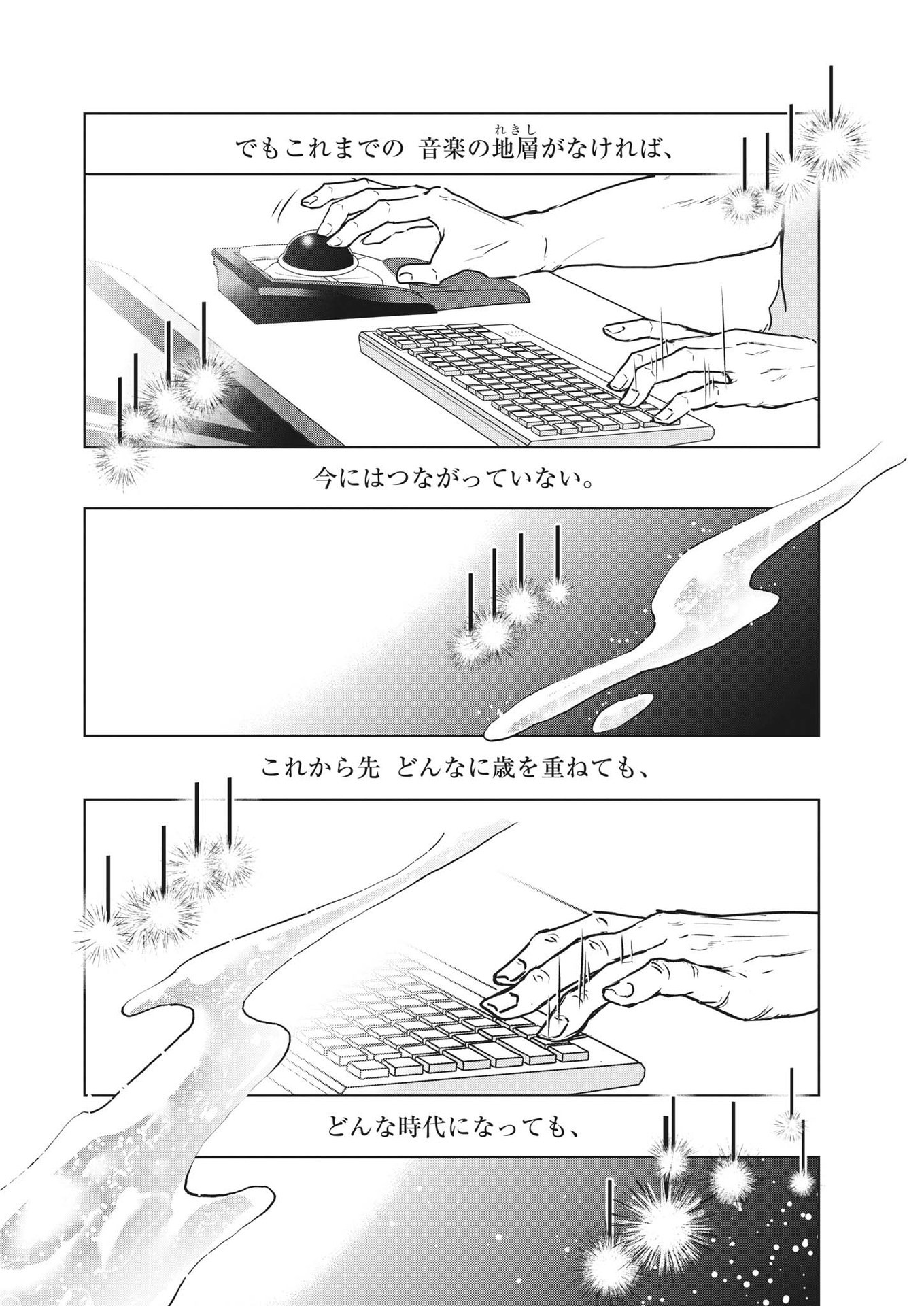 でもこれまでの 音楽の地層(れきし)がなければ、

今にはつながっていない。

これから先 どんなに歳を重ねても、

どんな時代になっても、