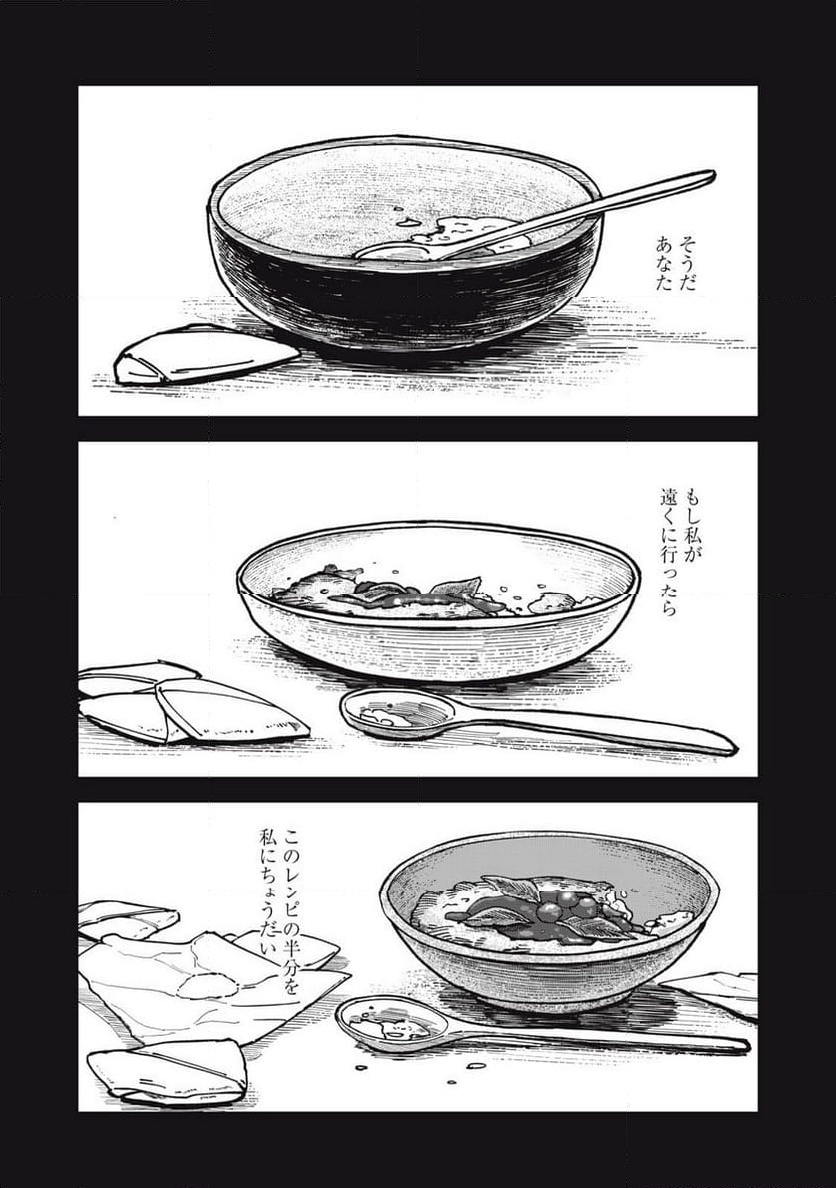 そうだ
あなた

もし私が
遠くに行ったら

このレンピの半分を
私にちょうだい