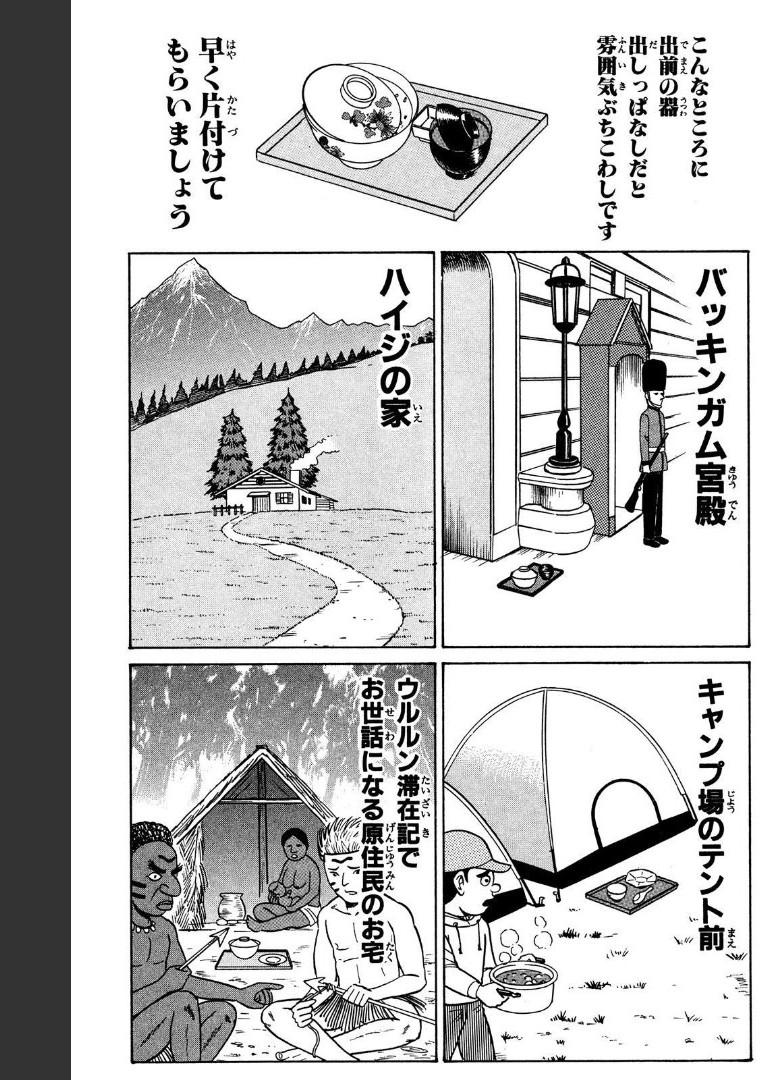 こんなところに出前の器出しっぱなしだと雰囲気ぶちこわしです

早く片付けてもらいましょう

バッキンガム宮殿

ハイジの家

キャンプ場のテント前

ウルルン滞在記でお世話になる原住民のお宅