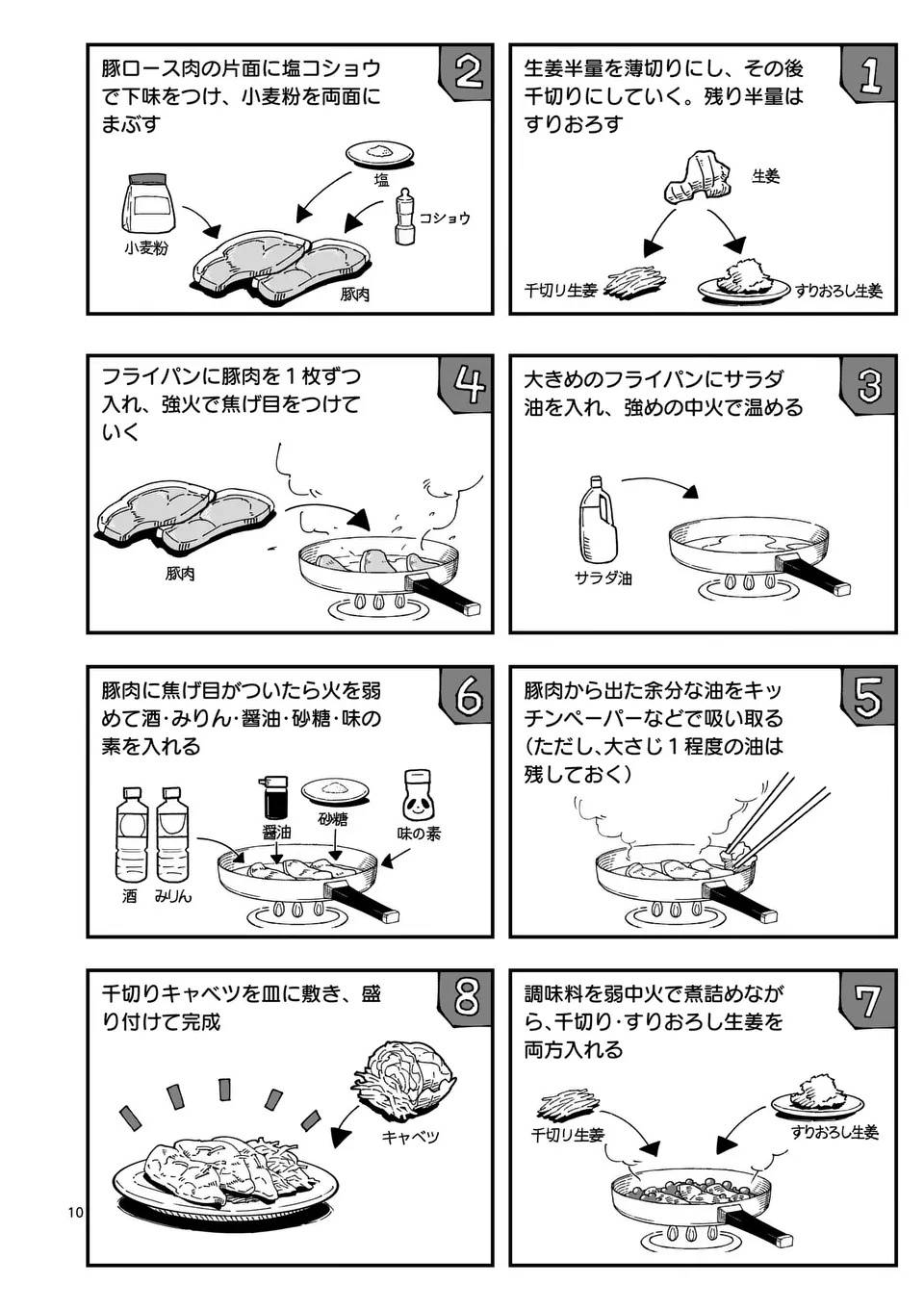 1
生姜半量を薄切りにし、その後千切りにしていく。残り半量はすりおろす

生姜
千切り生姜
すりおろし生姜

2
豚ロース肉の片面に塩コショウで下味をつけ、小麦粉を両面にまぶす

塩
コショウ
小麦粉
豚肉

3
大きめのフライパンにサラダ油を入れ、強めの中火で温める

サラダ油

4
フライパンに豚肉を1枚ずつ入れ、強火で焦げ目をつけていく

豚肉

5
豚肉から出た余分な油をキッチンペーパーなどで吸い取る（ただし､大さじ1程度の油は残しておく）

6
豚肉に焦げ目がついたら火を弱めて酒･みりん･醤油･砂糖･味の素を入れる

醤油
砂糖
味の素
酒
みりん

7
調味料を弱中火で煮詰めながら、千切り･すりおろし生姜を両方入れる

千切り生姜
すりおろし生姜

8
千切りキャベツを皿に敷き、盛り付けて完成

キャベツ

10