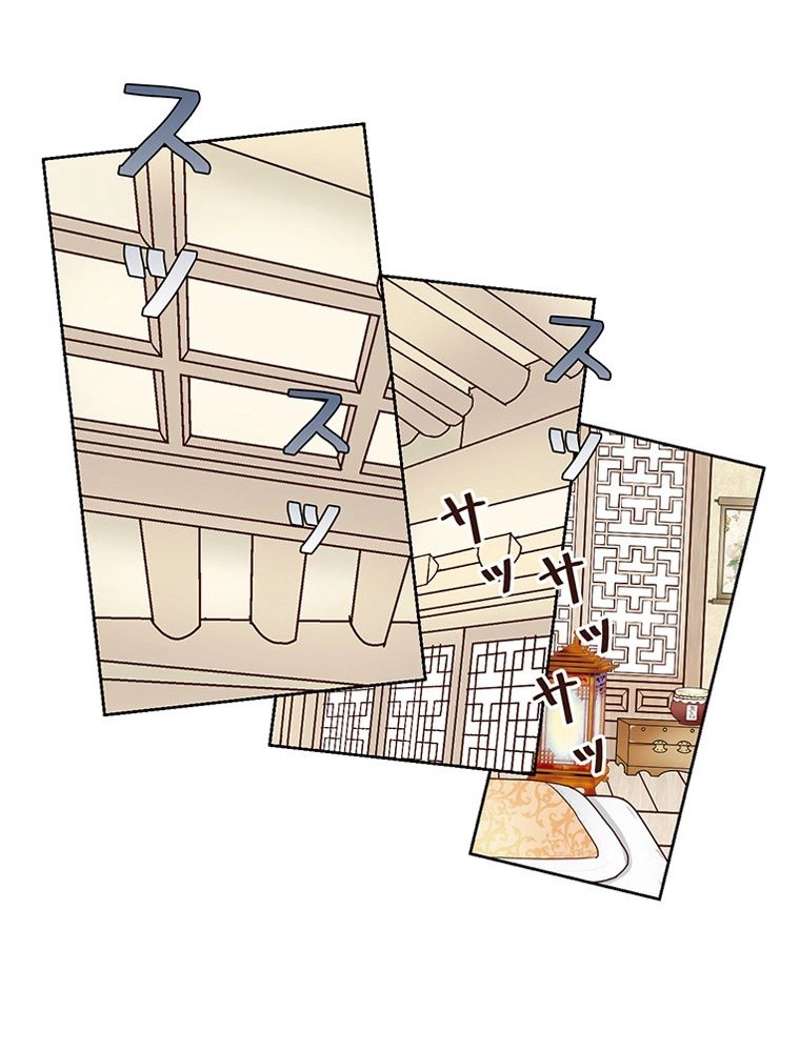 スッ
スッ
スッ
サッ
サッ
サッ