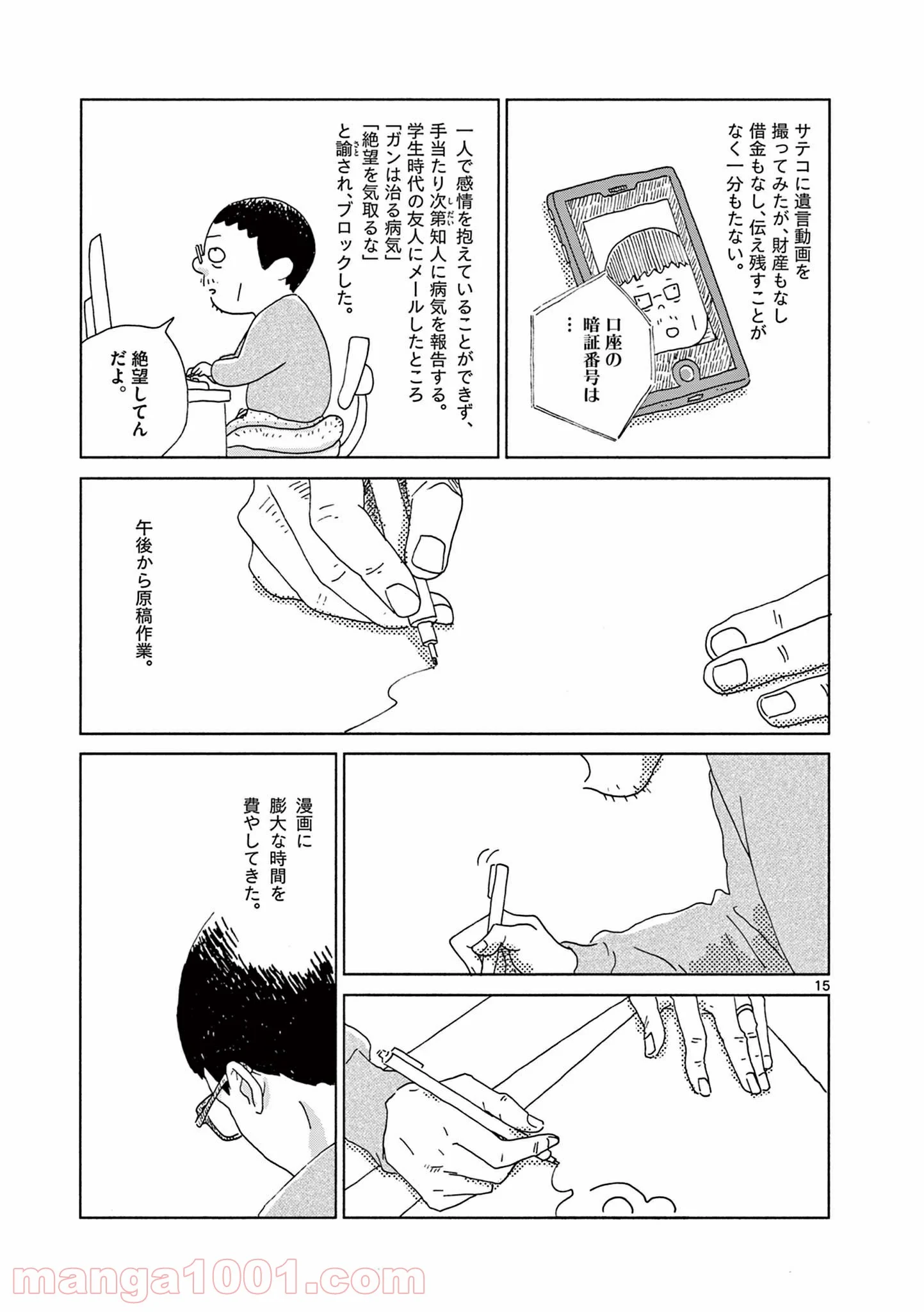 サテコに遺言動画を撮ってみたが、財産もなし借金もなし、伝え残すことがなく一分もたない。

口座の暗証番号は…

一人で感情を抱えていることができず、手当たり次第知人に病気を報告する。学生時代の友人にメールしたところ「ガンは治る病気」「絶望を気取るな」と諭され、ブロックした。

絶望してんだよ。

午後から原稿作業。

漫画に膨大な時間を費やしてきた。

15

manga1001.com