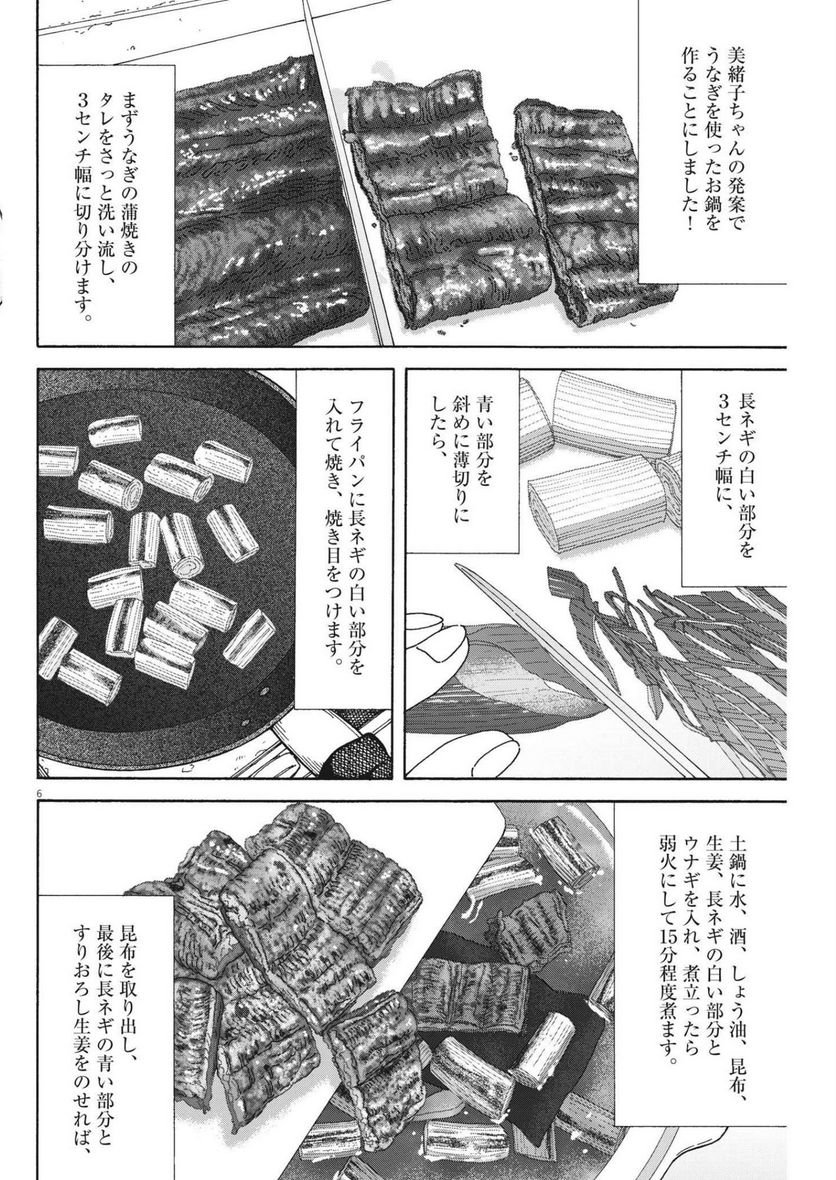 美緒子ちゃんの発案でうなぎを使ったお鍋を作ることにしました！

まずうなぎの蒲焼きのタレをさっと洗い流し、3センチ幅に切り分けます。

長ネギの白い部分を3センチ幅に、

青い部分を斜めに薄切りにしたら、

フライパンに長ネギの白い部分を入れて焼き、焼き目をつけます。

6

土鍋に水、酒、しょう油、昆布、生姜、長ネギの白い部分とウナギを入れ、煮立ったら弱火にして15分程度煮ます。

昆布を取り出し、最後に長ネギの青い部分とすりおろし生姜をのせれば、