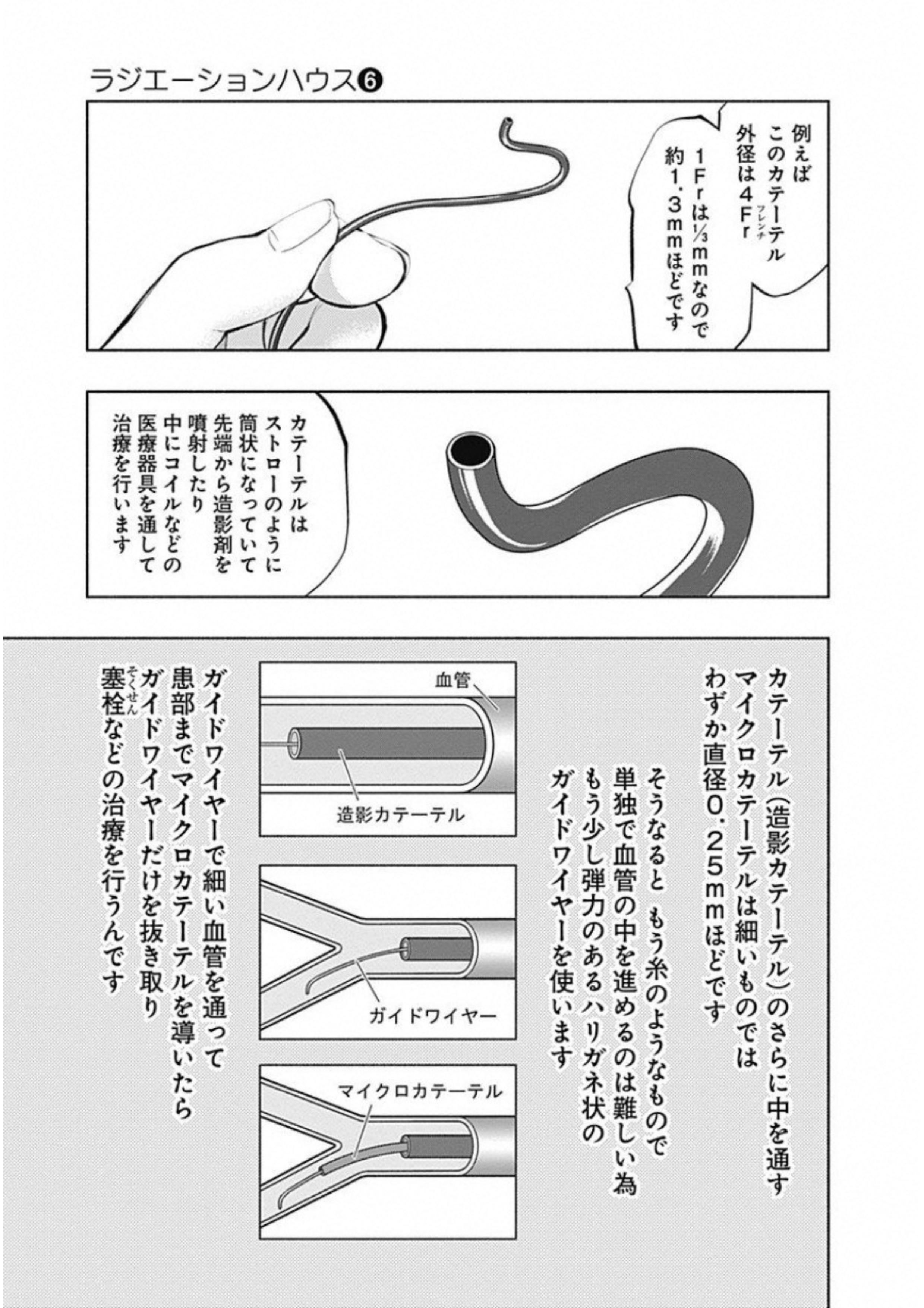 ラジエーションハウス❻

例えば
このカテーテル
外径は4Fr(フレンチ)

1Frは⅓mmなので
約1.3mmほどです

カテーテルは
ストローのように
筒状になっていて
先端から造影剤を
噴射したり
中にコイルなどの
医療器具を通して
治療を行います

カテーテル(造影カテーテル)のさらに中を通す
マイクロカテーテルは細いものでは
わずか直径0.25mmほどです

そうなると もう糸のようなもので
単独で血管の中を進めるのは難しい為
もう少し弾力のあるハリガネ状の
ガイドワイヤーを使います

血管

造影カテーテル

ガイドワイヤー

マイクロカテーテル

ガイドワイヤーで細い血管を通って
患部までマイクロカテーテルを導いたら
ガイドワイヤーだけを抜き取り
塞栓(そくせん)などの治療を行うんです