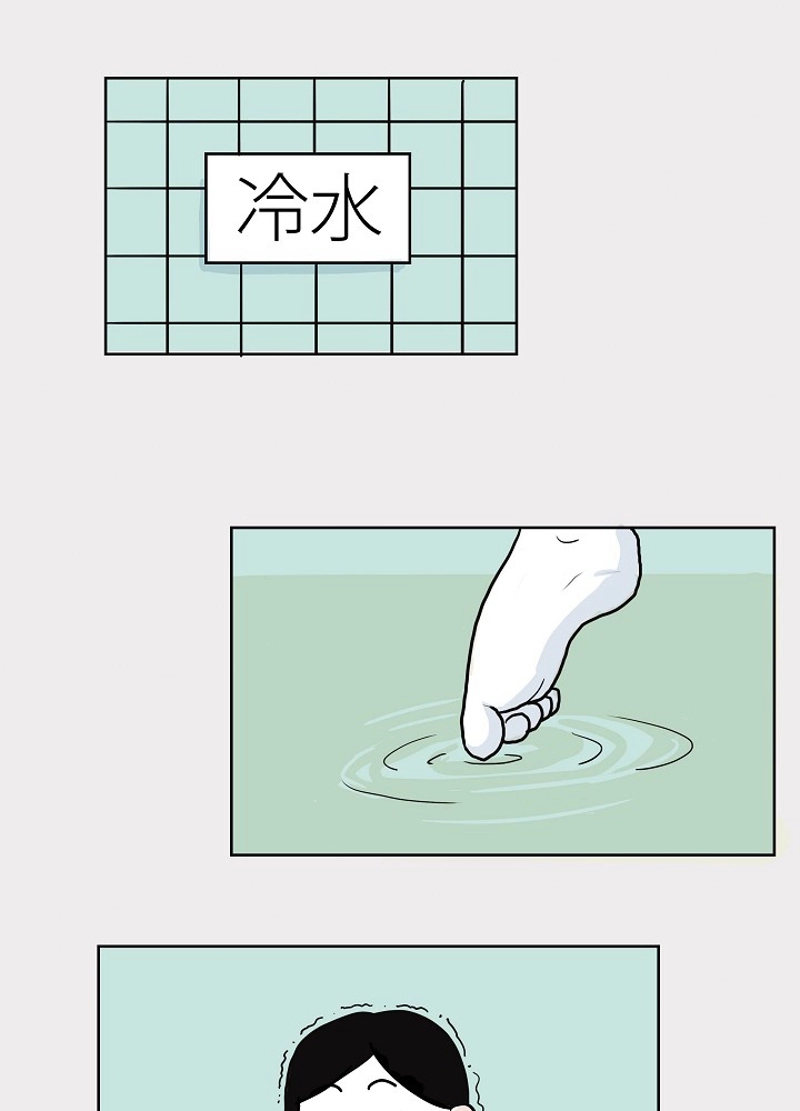 冷水