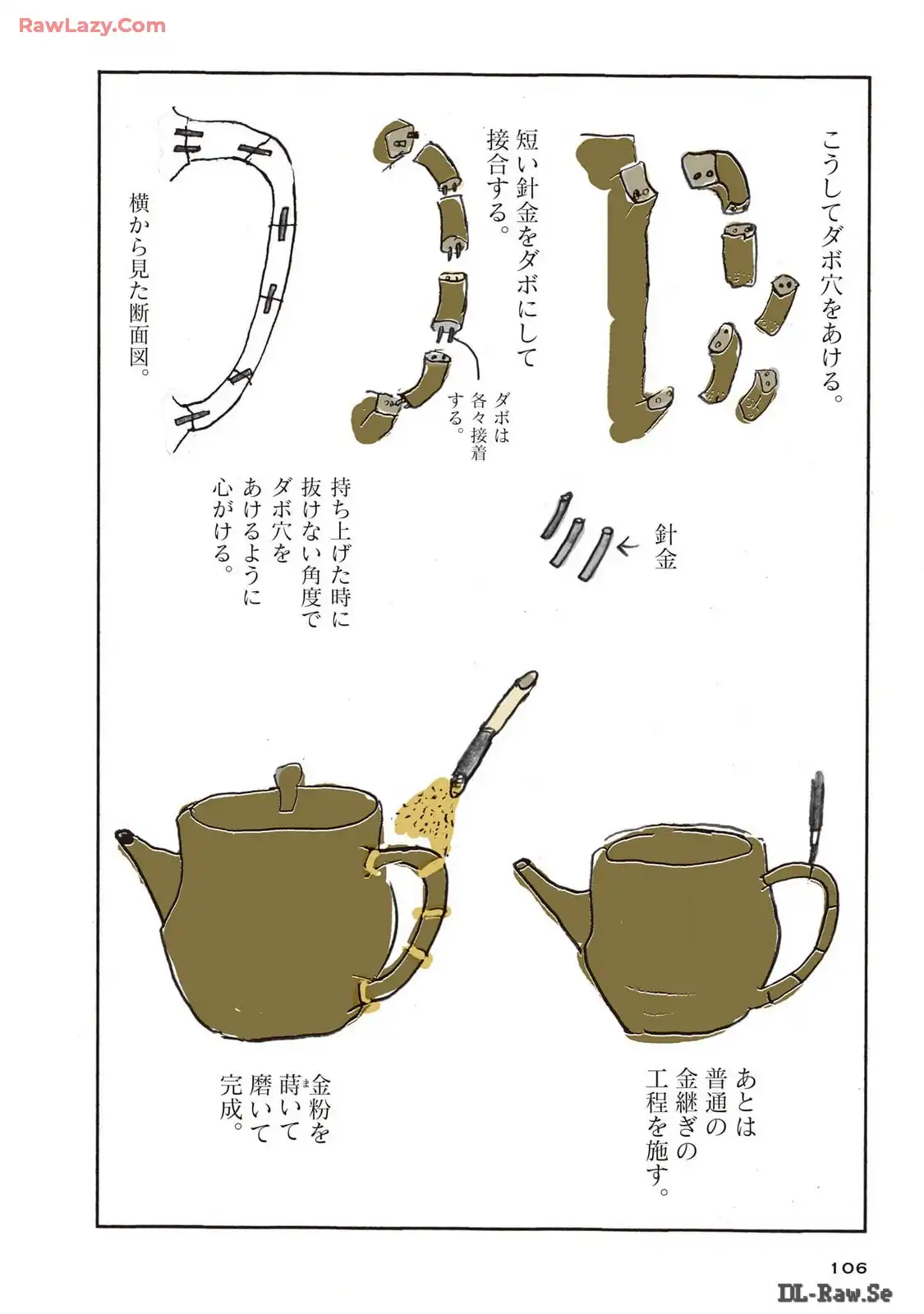 RawLazy.Com

こうしてダボ穴をあける。

短い針金をダボにして接合する。

ダボは各々接着する。

横から見た断面図。

針金

持ち上げた時に抜けない角度でダボ穴をあけるように心がける。

あとは普通の金継ぎの工程を施す。

金粉を蒔いて磨いて完成。

106

DL-Raw.Se